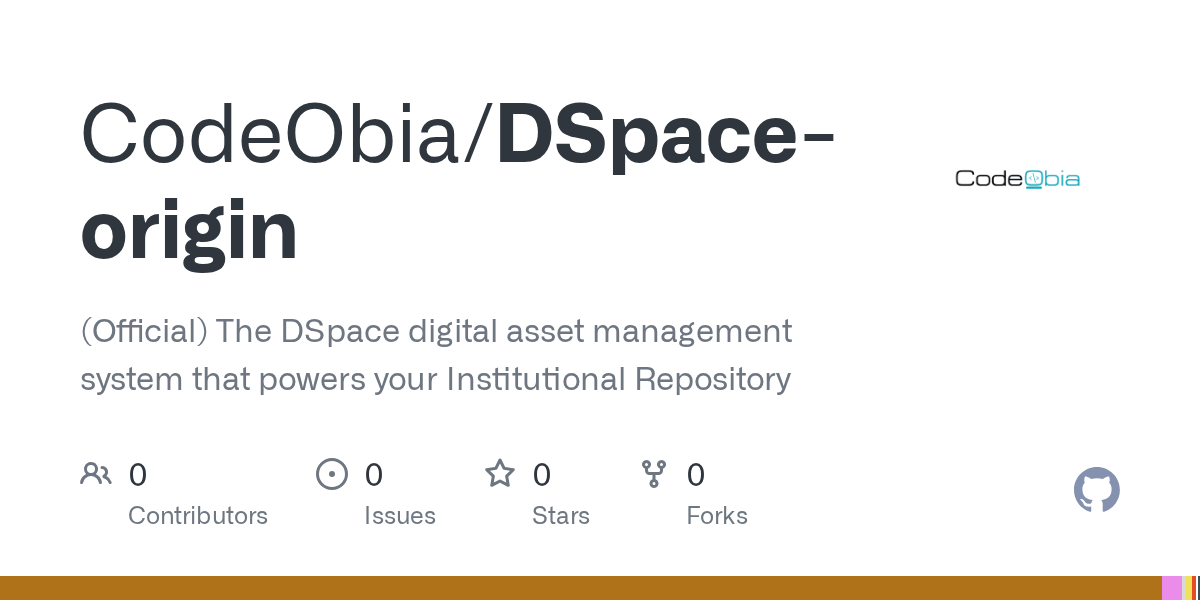 CodeObia/DSpace-origin

CodeObia

(Official) The DSpace digital asset management system that powers your Institutional Repository

0
Contributors

0
Issues

0
Stars

0
Forks