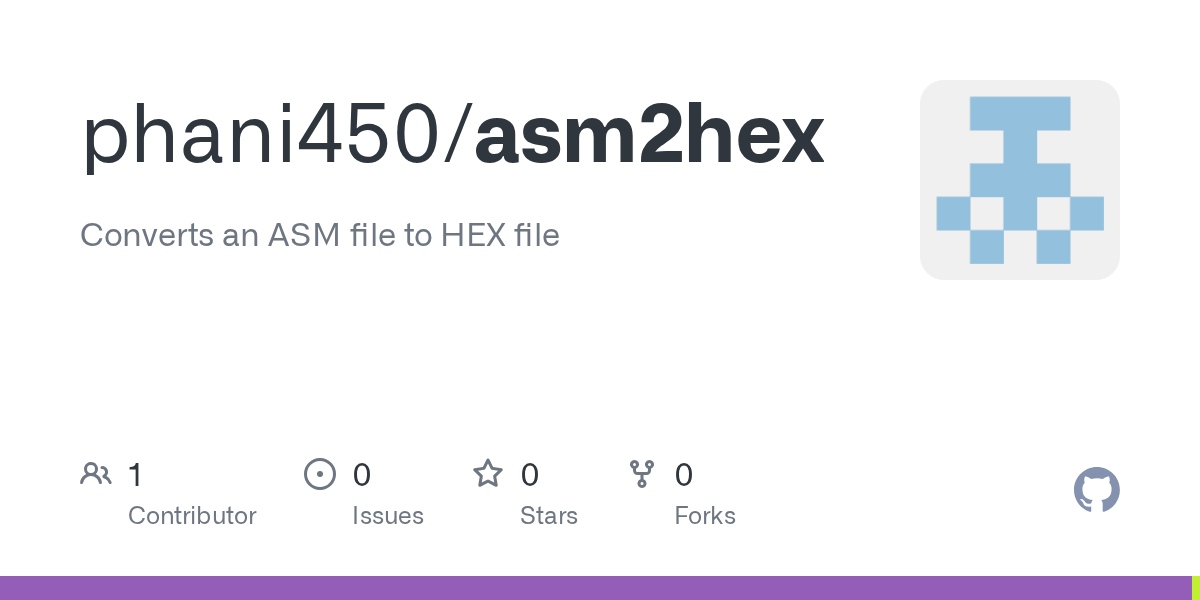 phani450/asm2hex

Converts an ASM file to HEX file

1
Contributor

0
Issues

0
Stars

0
Forks