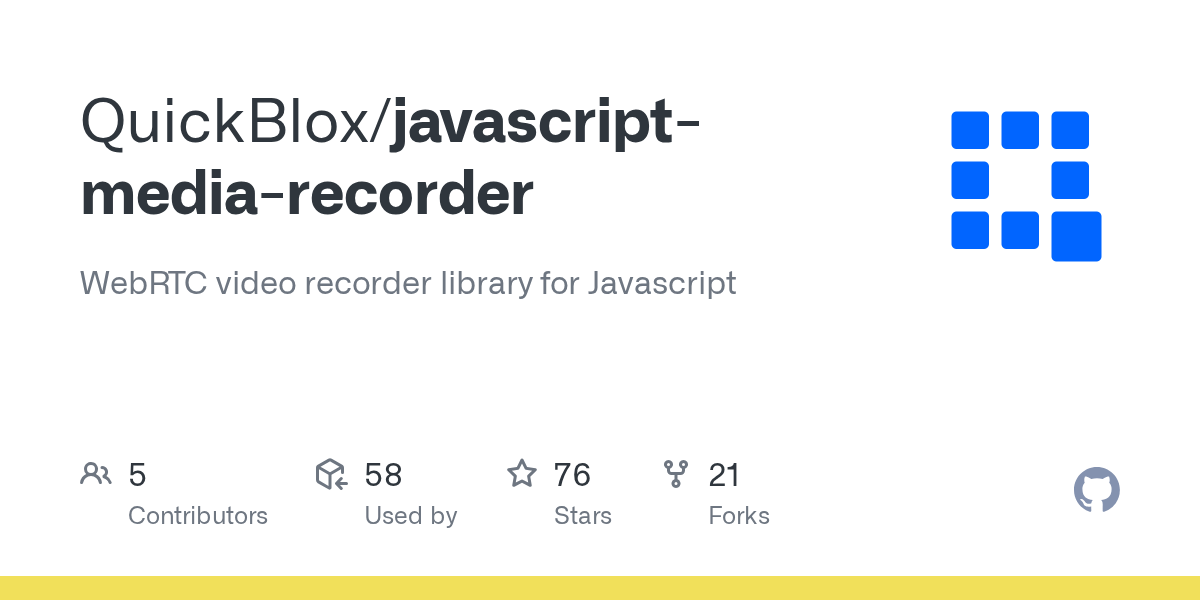 QuickBlox/javascript-media-recorder

WebRTC video recorder library for Javascript

5
Contributors

58
Used by

76
Stars

21
Forks