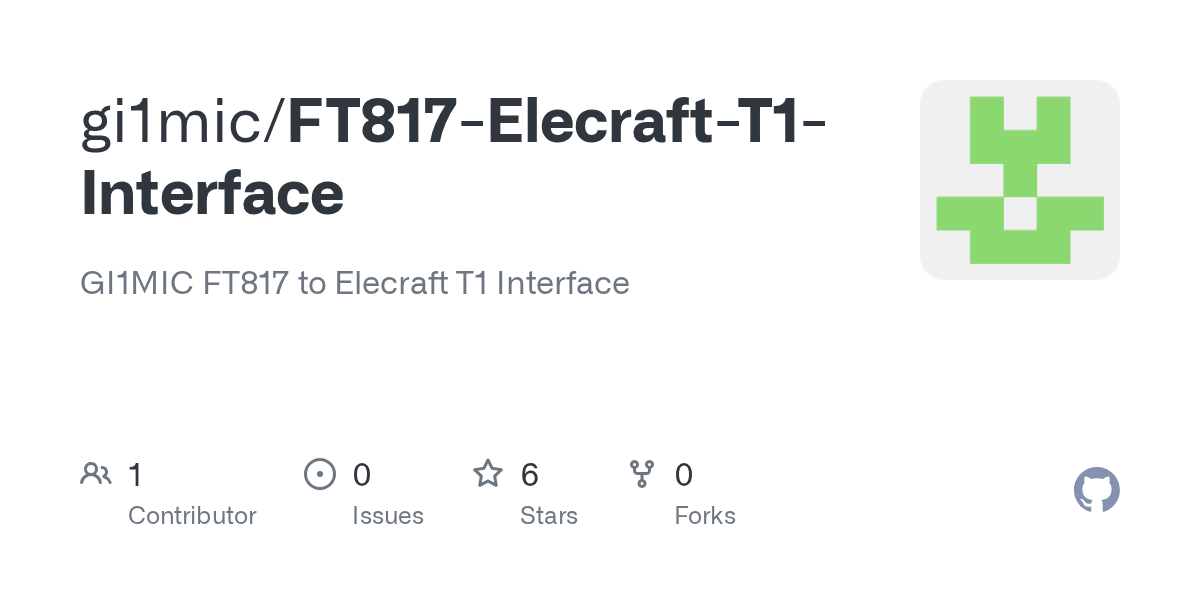 gi1mic/FT817-Elecraft-T1-Interface

GI1MIC FT817 to Elecraft T1 Interface

1
Contributor

0
Issues

6
Stars

0
Forks