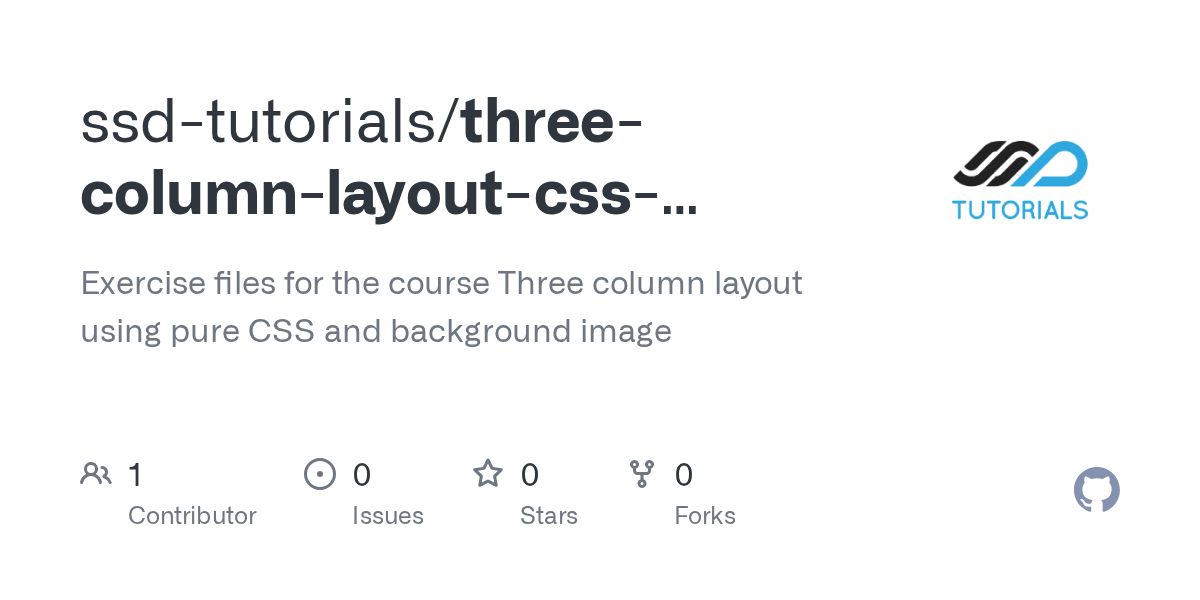 ssd-tutorials/three-column-layout-css-...

TUTORIALS

Exercise files for the course Three column layout using pure CSS and background image

1
Contributor

0
Issues

0
Stars

0
Forks