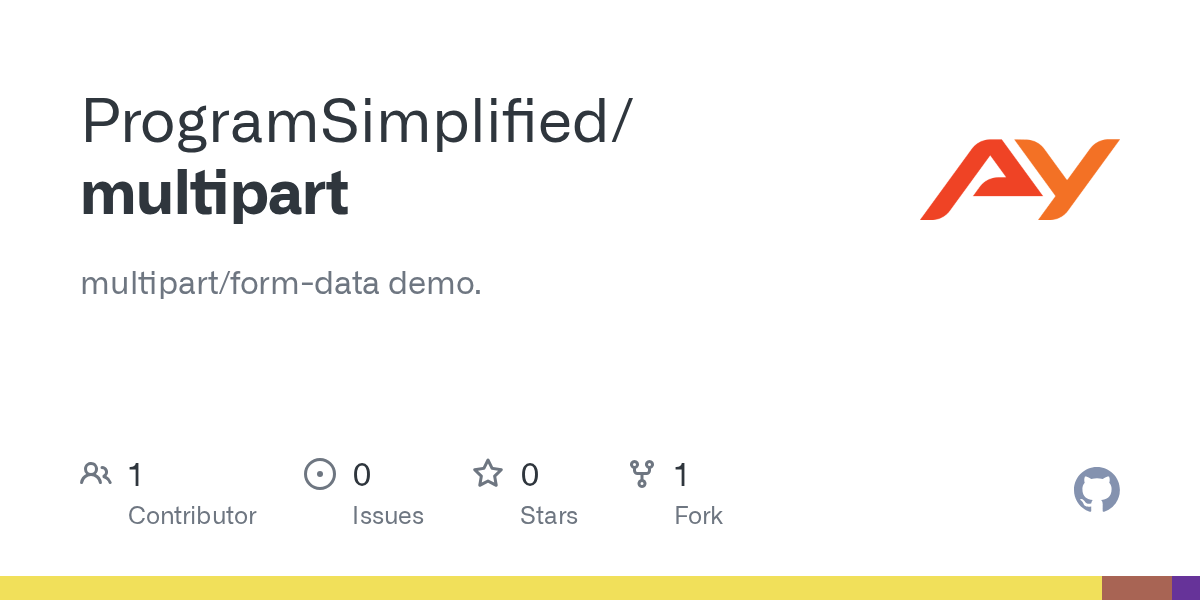 ProgramSimplified/
multipart

multipart/form-data demo.

1
Contributor

0
Issues

0
Stars

1
Fork