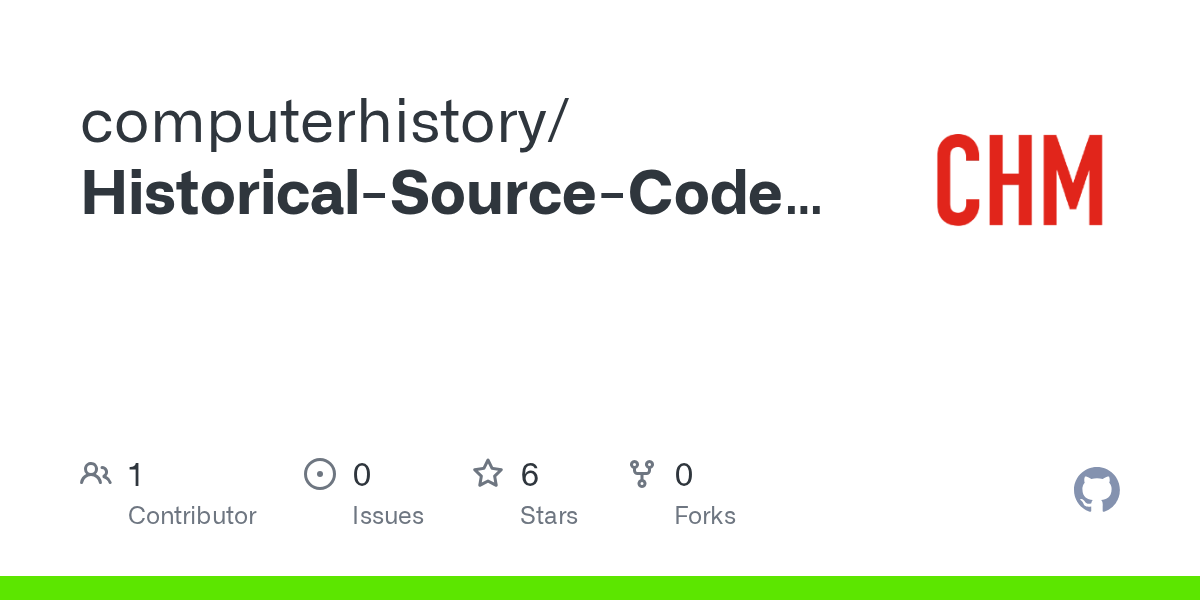 computerhistory/
Historical-Source-Code…

CHM

1
Contributor

0
Issues

6
Stars

0
Forks