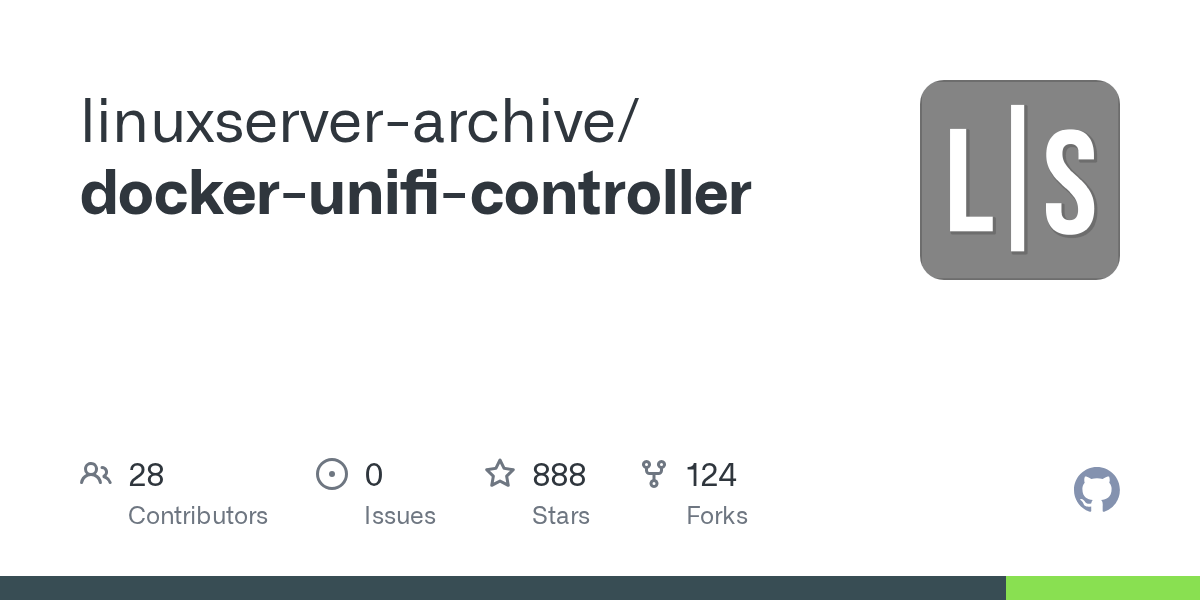 linuxserver-archive/
docker-unifi-controller

L|S

28
Contributors

0
Issues

888
Stars

124
Forks