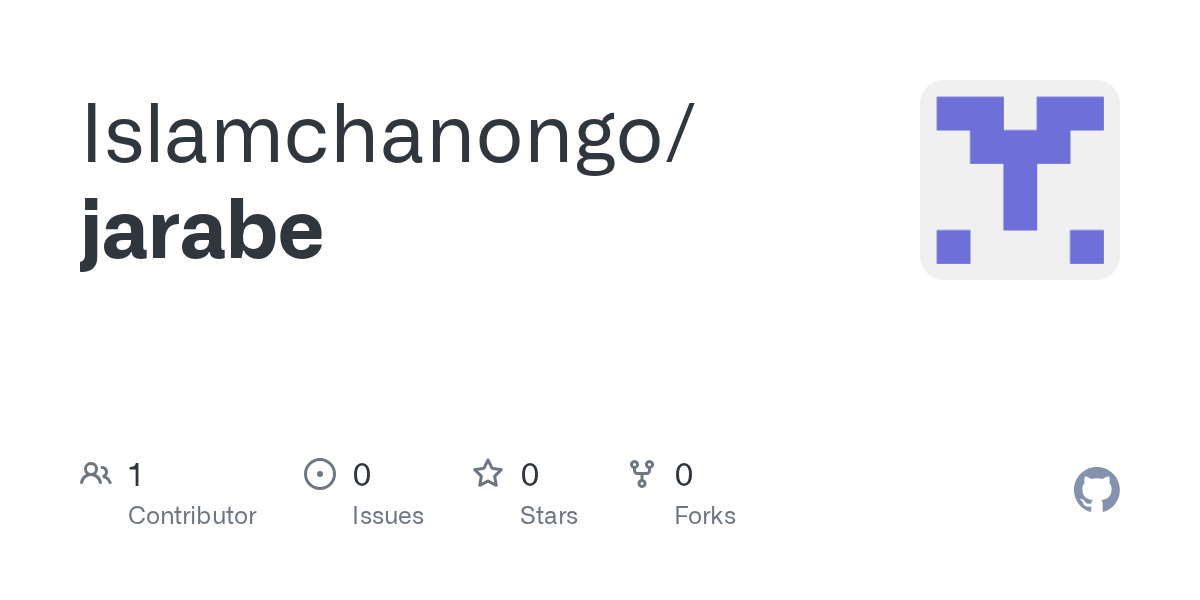 Islamchanongo/
jarabe

1
Contributor

0
Issues

0
Stars

0
Forks