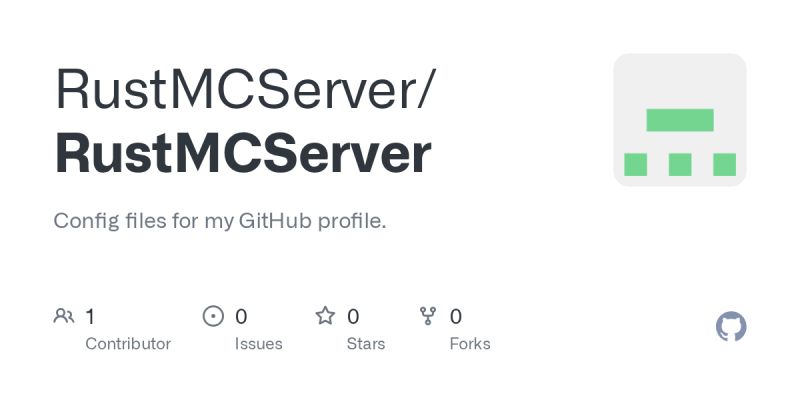 RustMCServer/
RustMCServer

Config files for my GitHub profile.

1
Contributor

0
Issues

0
Stars

0
Forks