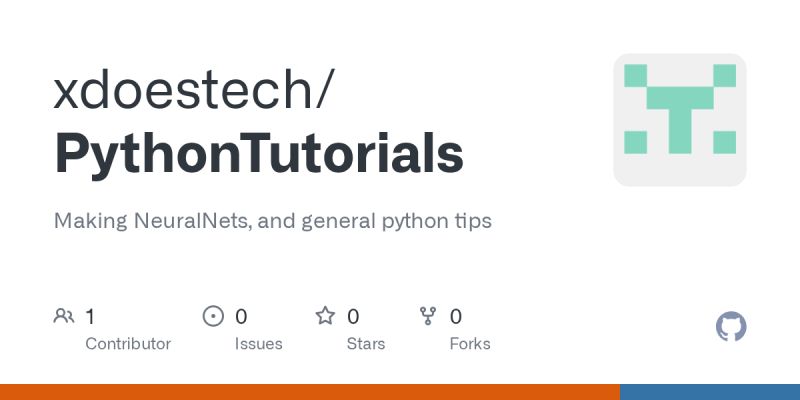 xdoestech/
PythonTutorials

Making NeuralNets, and general python tips

1
Contributor

0
Issues

0
Stars

0
Forks