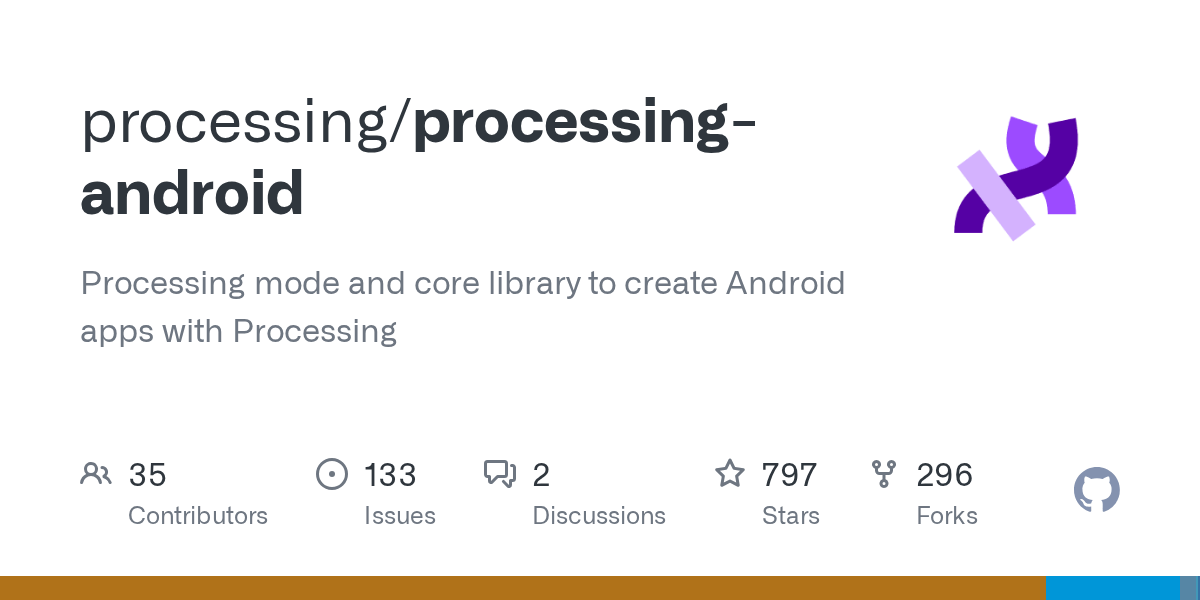 processing/processing-android

Processing mode and core library to create Android apps with Processing

35
Contributors

133
Issues

2
Discussions

797
Stars

296
Forks