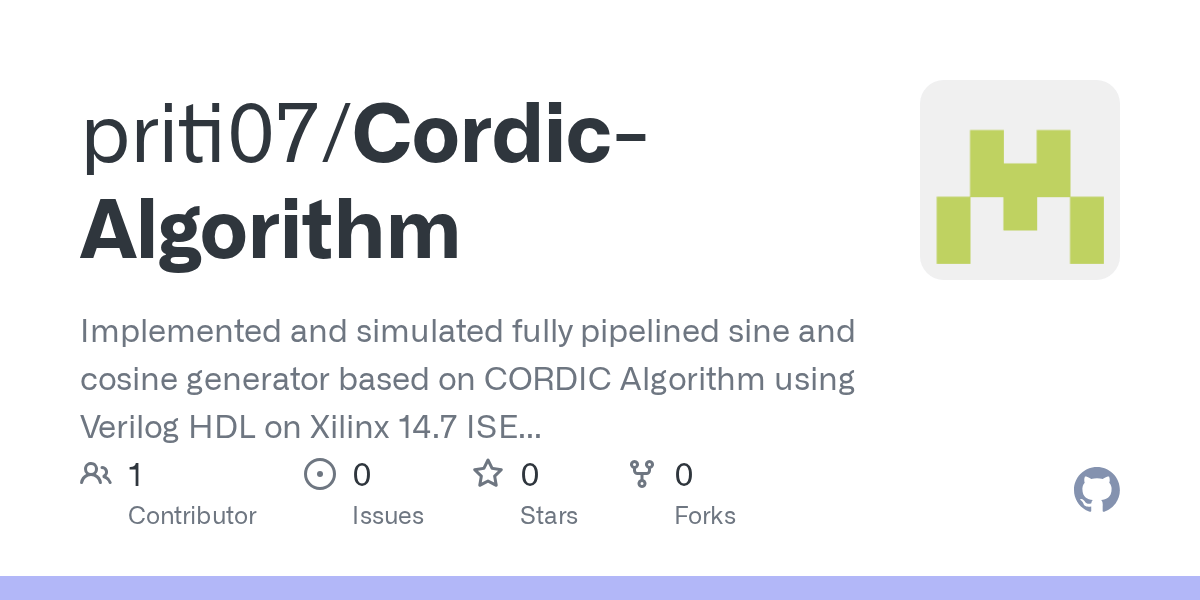 priti07/Cordic-Algorithm

Implemented and simulated fully pipelined sine and cosine generator based on CORDIC Algorithm using Verilog HDL on Xilinx 14.7 ISE...

1
Contributor

0
Issues

0
Stars

0
Forks