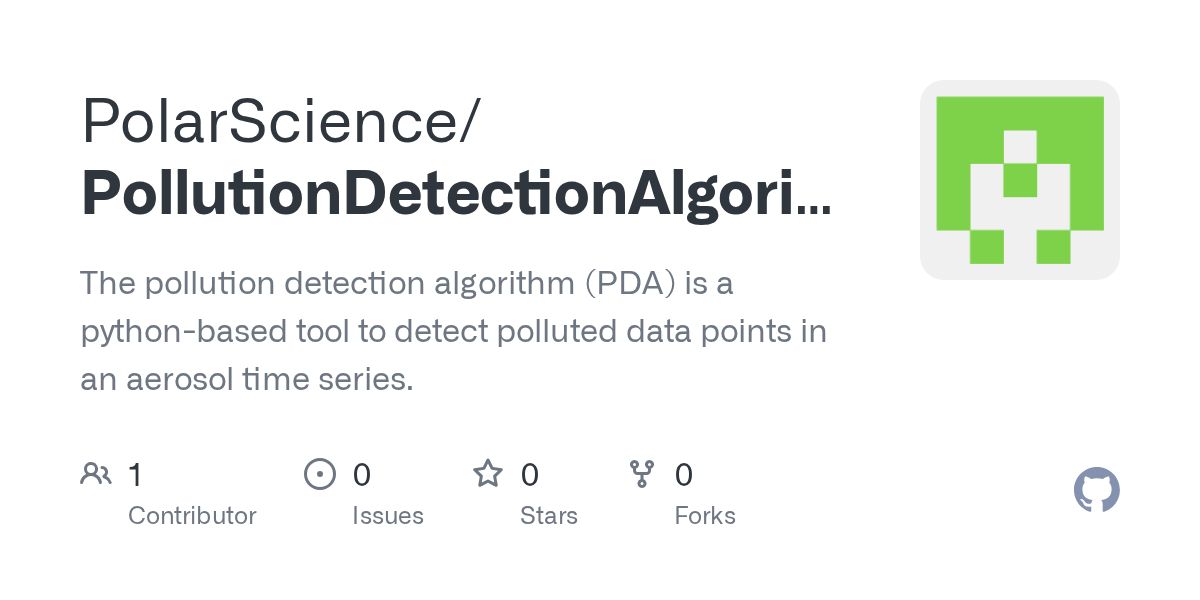 PolarScience/
PollutionDetectionAlgori...

The pollution detection algorithm (PDA) is a python-based tool to detect polluted data points in an aerosol time series.

1
Contributor

0
Issues

0
Stars

0
Forks