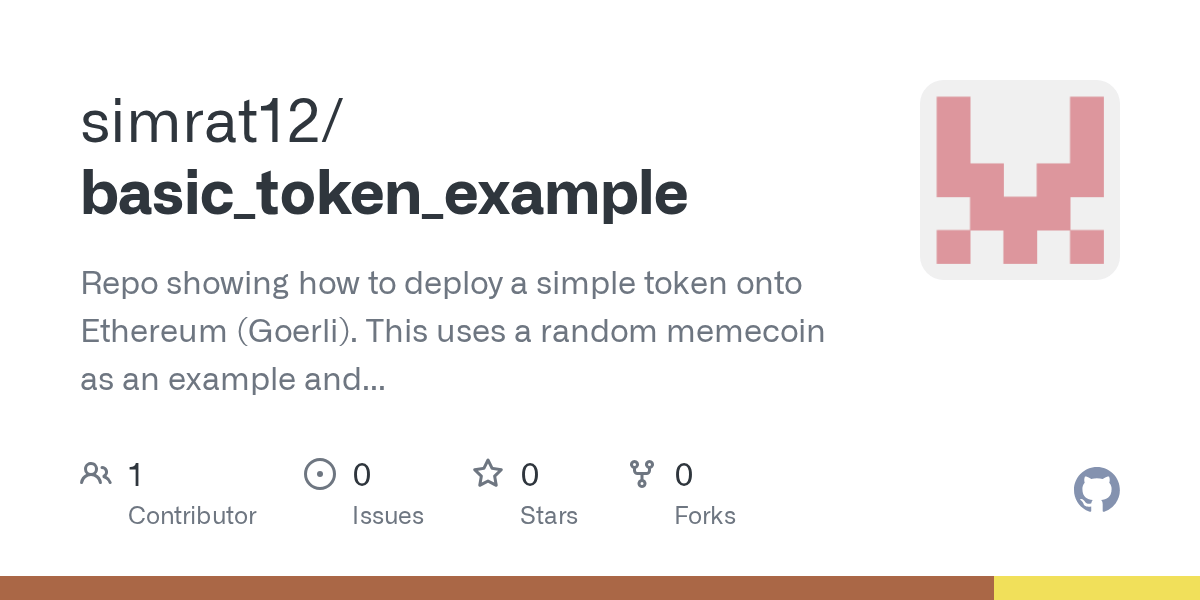 simrat12/
basic_token_example

Repo showing how to deploy a simple token onto Ethereum (Goerli). This uses a random memecoin as an example and...

1
Contributor

0
Issues

0
Stars

0
Forks