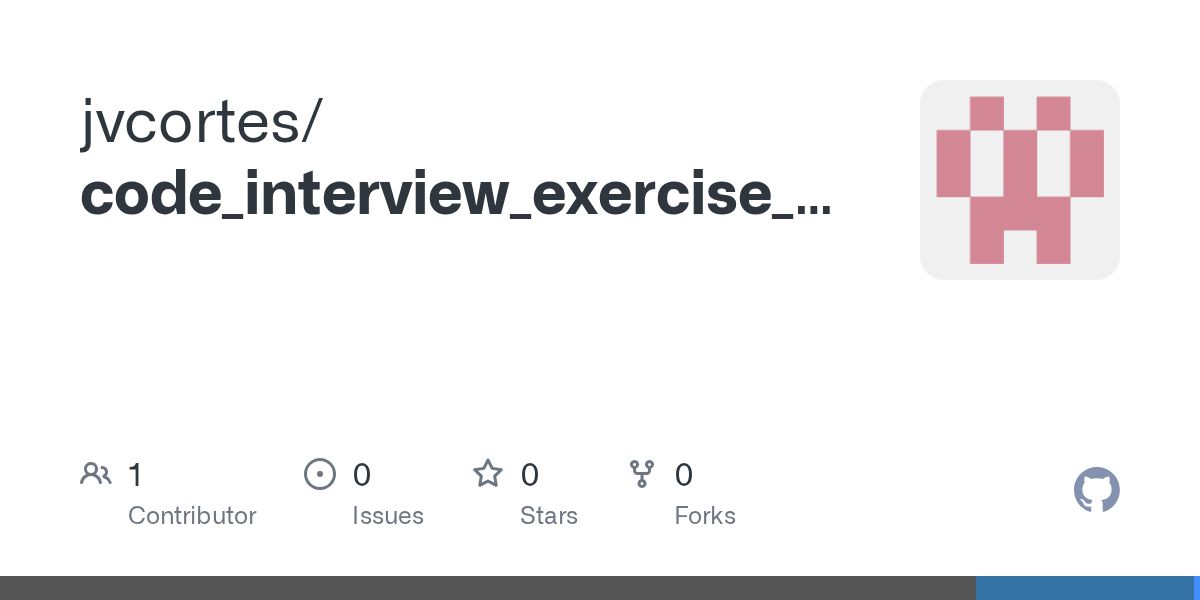 jvcortes/
code_interview_exercise_...

1
Contributor

0
Issues

0
Stars

0
Forks