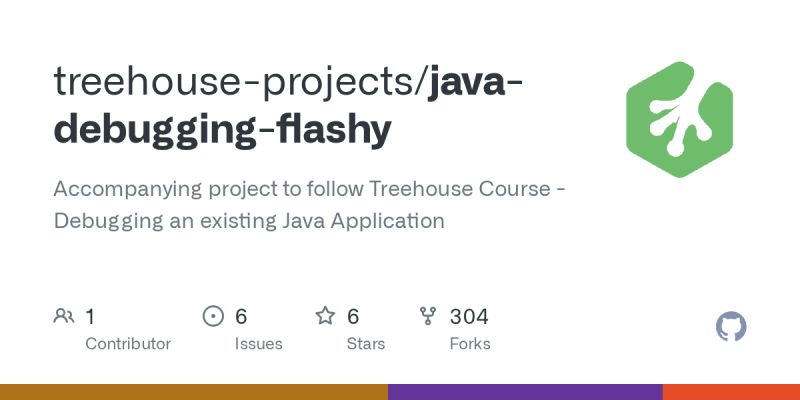 treehouse-projects/java-debugging-flashy

Accompanying project to follow Treehouse Course - Debugging an existing Java Application

1
Contributor

6
Issues

6
Stars

304
Forks