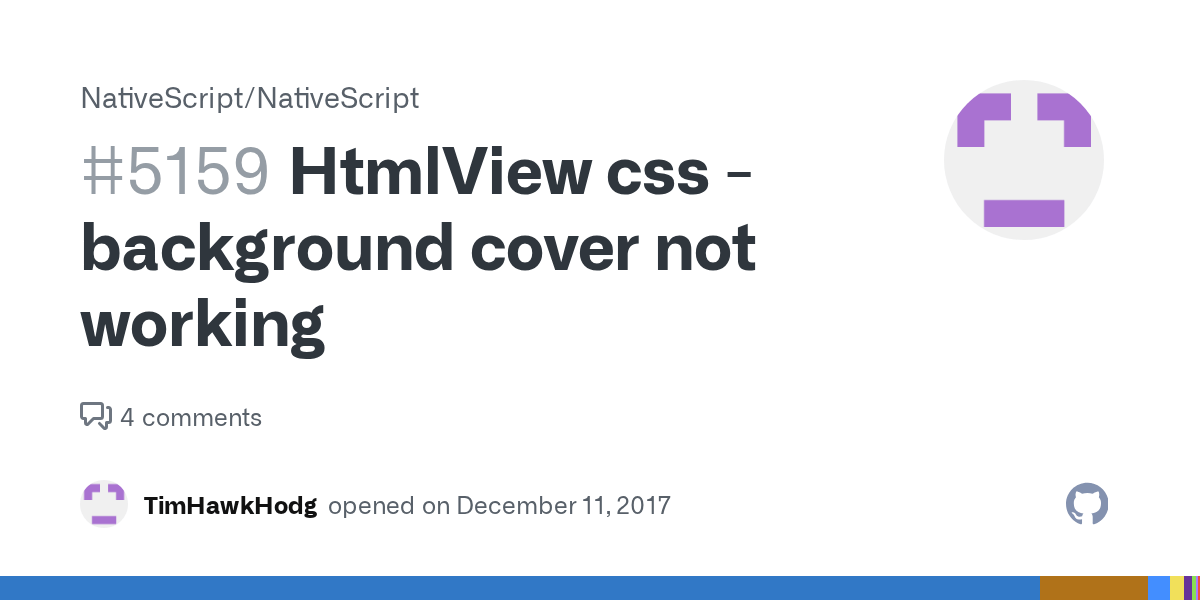 NativeScript/NativeScript

#5159 HtmlView css - background cover not working

4 comments

TimHawkHodg opened on December 11, 2017