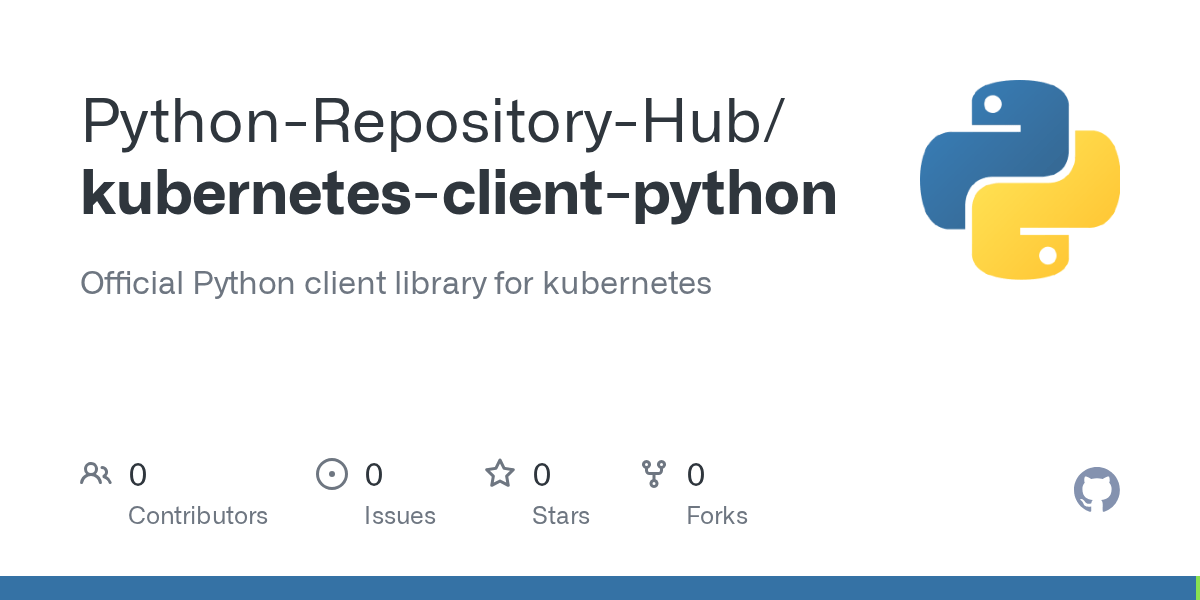 Python-Repository-Hub/
kubernetes-client-python

Official Python client library for kubernetes

0
Contributors

0
Issues

0
Stars

0
Forks