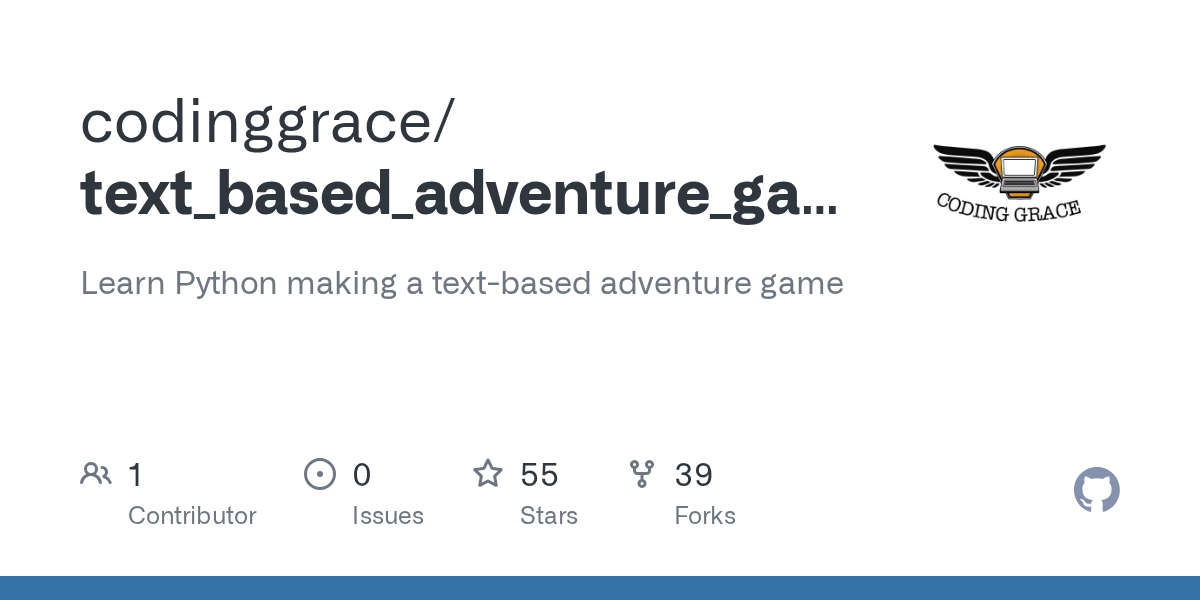 codinggrace/
text_based_adventure_ga...

CODING GRACE

Learn Python making a text-based adventure game

1
Contributor

0
Issues

55
Stars

39
Forks