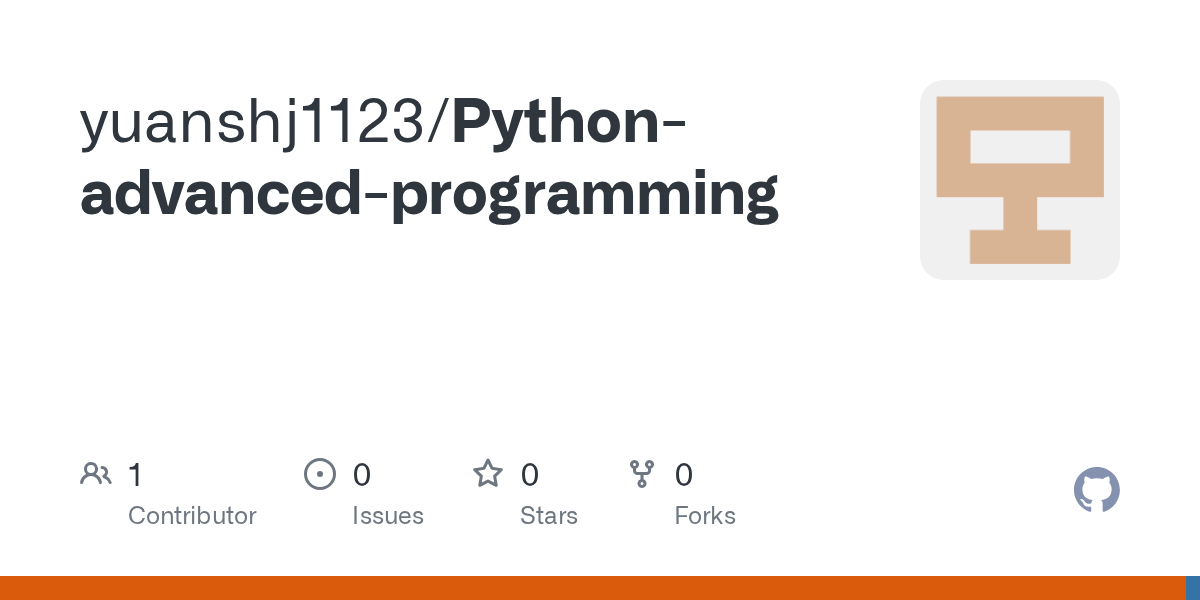 yuanshj1123/Python-advanced-programming

1
Contributor

0
Issues

0
Stars

0
Forks