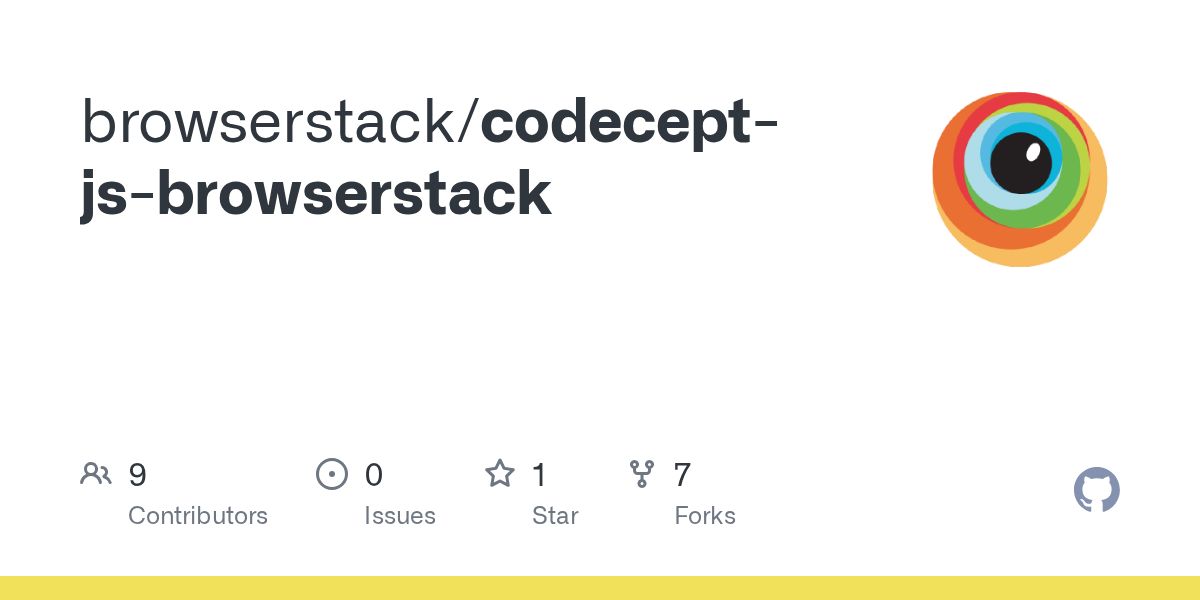 browserstack/codecept-js-browserstack

9
Contributors

0
Issues

1
Star

7
Forks