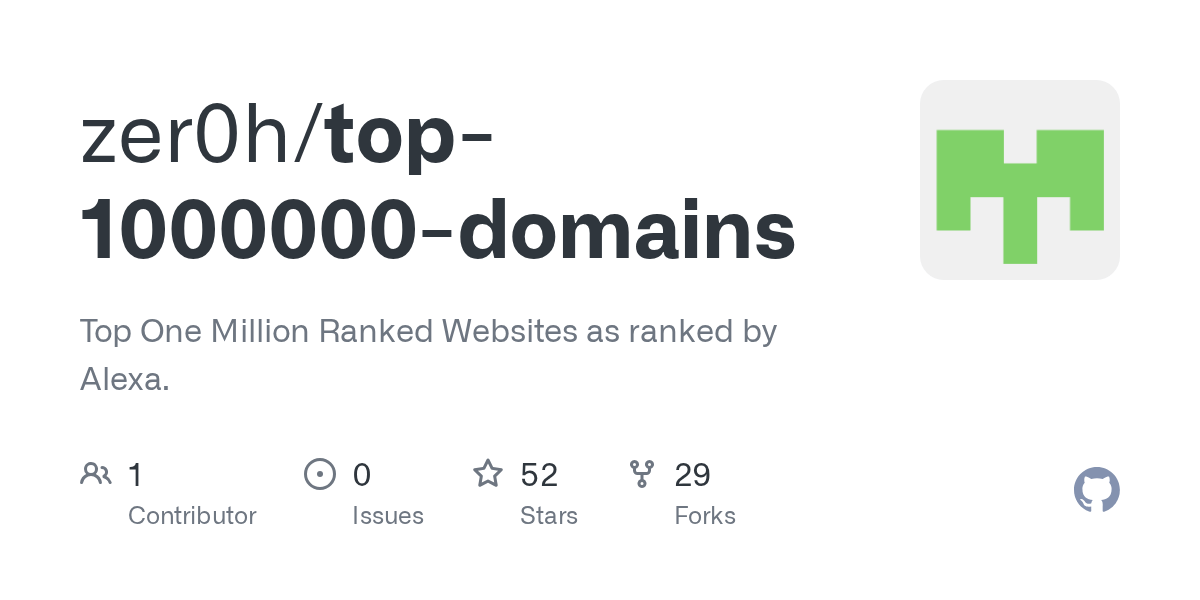 zer0h/top-1000000-domains

Top One Million Ranked Websites as ranked by Alexa.

1
Contributor

0
Issues

52
Stars

29
Forks