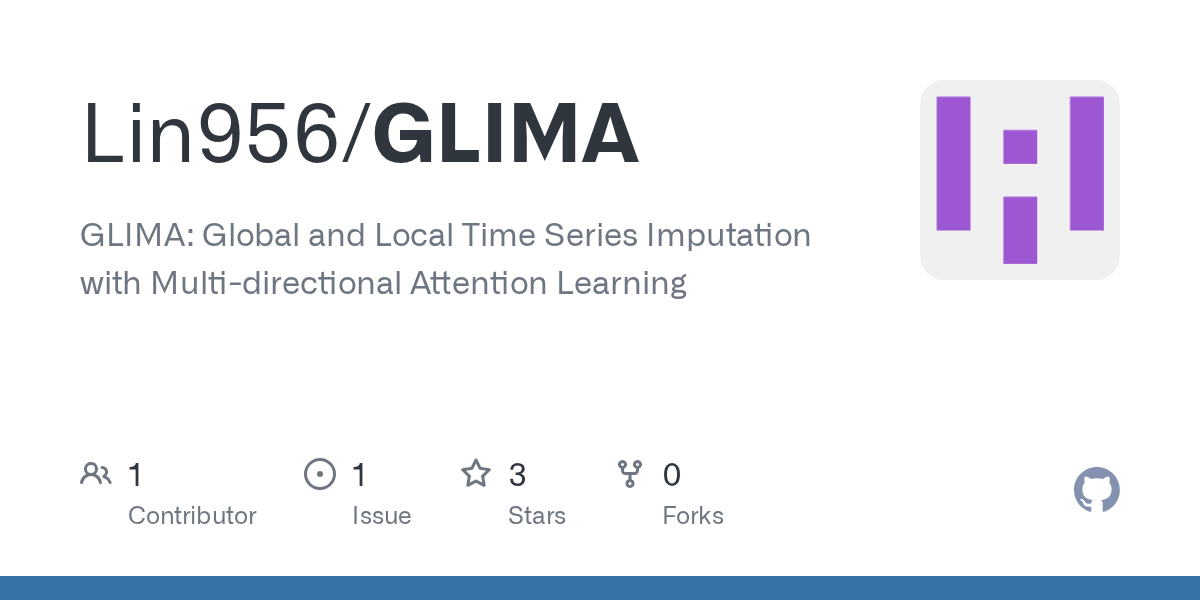 Lin956/GLIMA

GLIMA: Global and Local Time Series Imputation with Multi-directional Attention Learning

1
Contributor

1
Issue

3
Stars

0
Forks