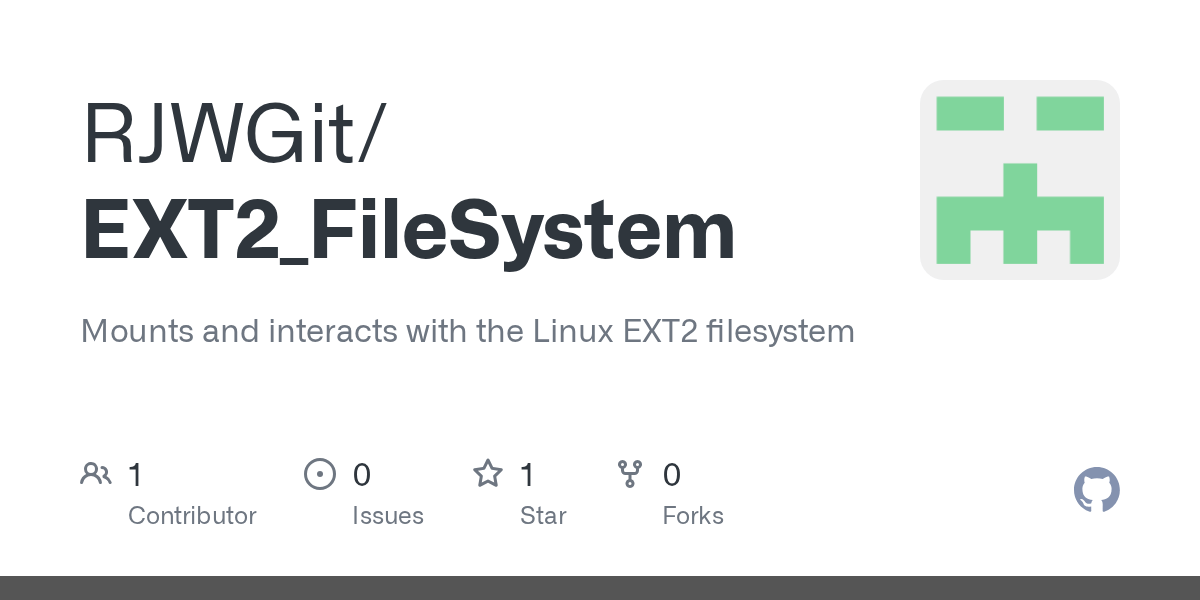 RJWGit/
EXT2_FileSystem

Mounts and interacts with the Linux EXT2 filesystem

1
Contributor

0
Issues

1
Star

0
Forks