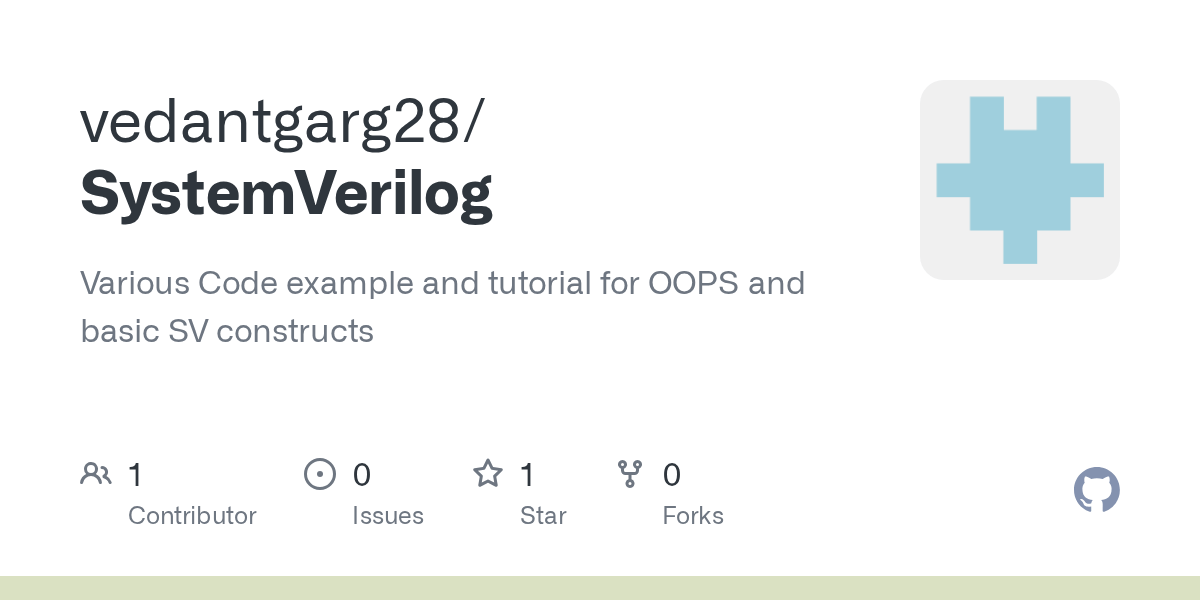 vedantgarg28/
SystemVerilog

Various Code example and tutorial for OOPS and basic SV constructs

1
Contributor

0
Issues

1
Star

0
Forks