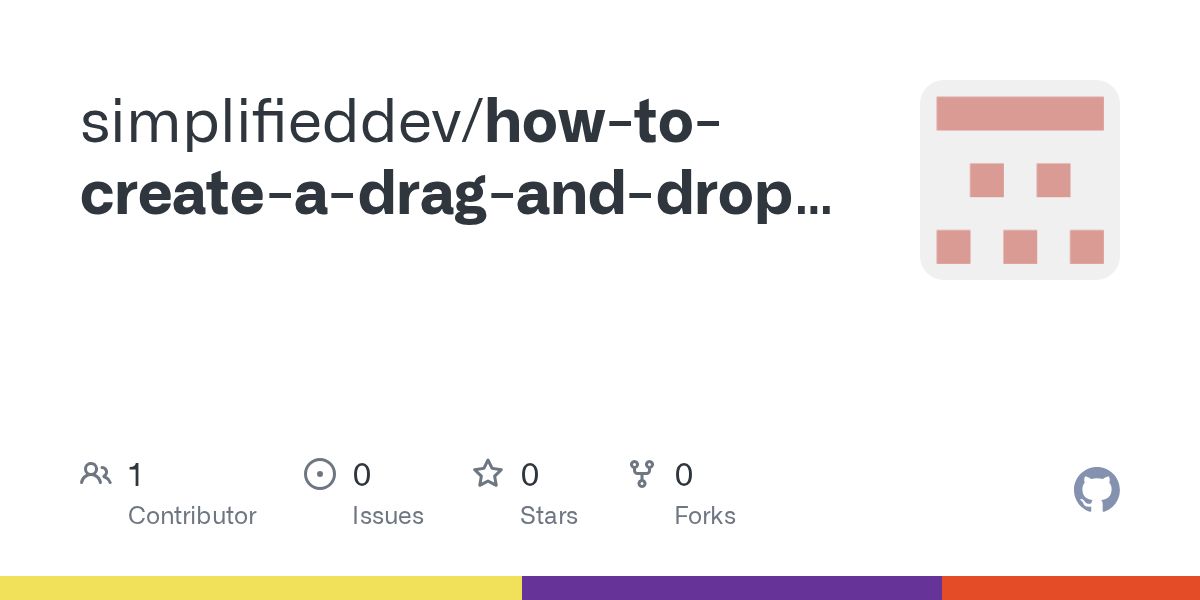 simplifieddev/how-to-create-a-drag-and-drop...

1
Contributor

0
Issues

0
Stars

0
Forks