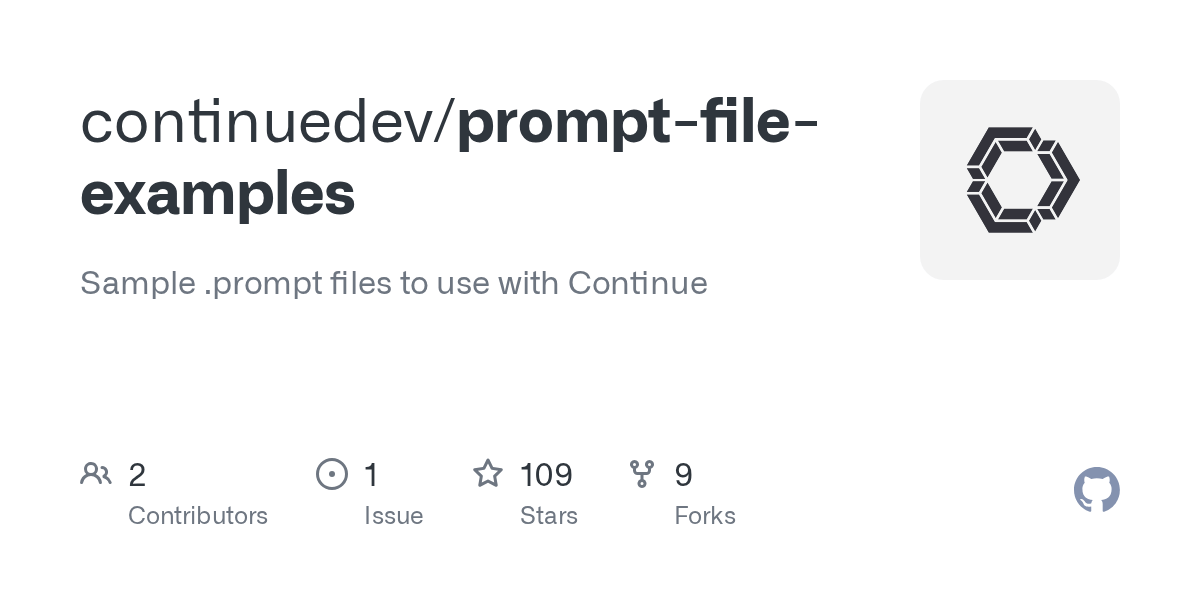 continuedev/prompt-file-examples

Sample .prompt files to use with Continue

2
Contributors

1
Issue

109
Stars

9
Forks