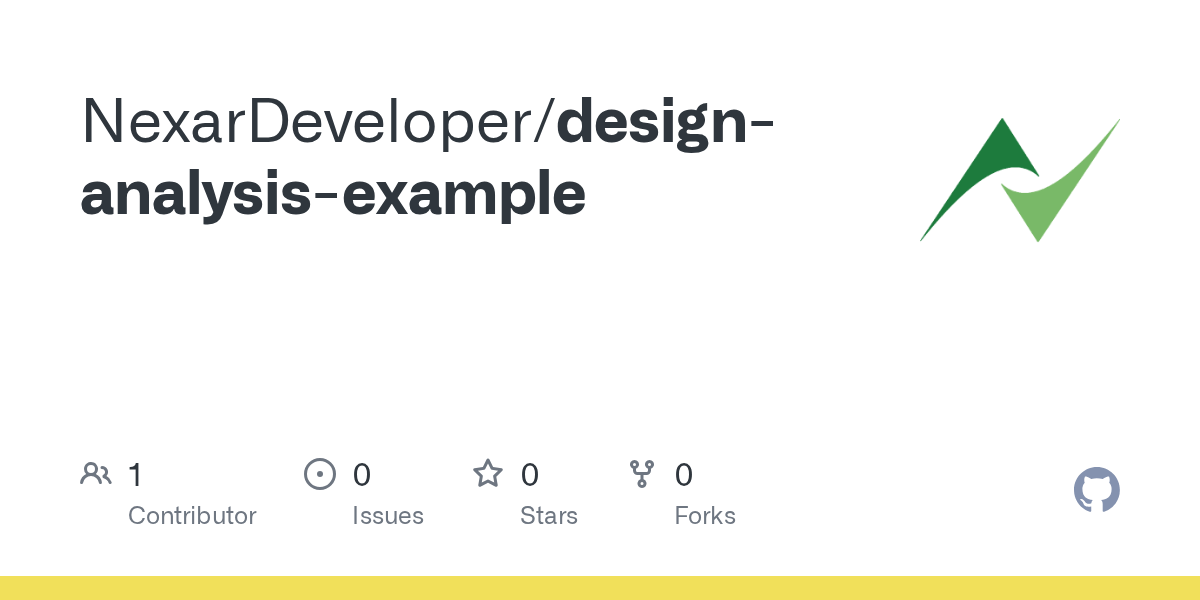 NexarDeveloper/design-analysis-example

1
Contributor

0
Issues

0
Stars

0
Forks