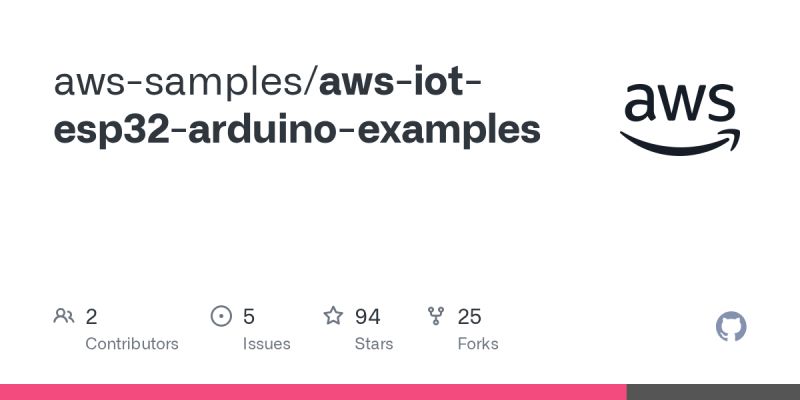 aws-samples/aws-iot-esp32-arduino-examples

aws

2
Contributors

5
Issues

94
Stars

25
Forks