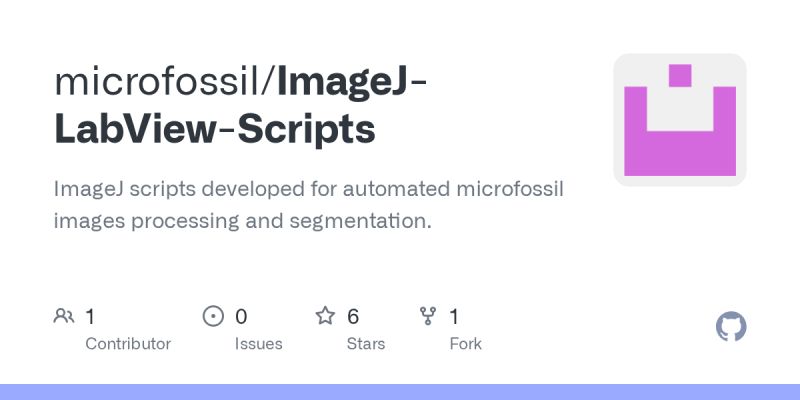 microfossil/ImageJ-LabView-Scripts

ImageJ scripts developed for automated microfossil images processing and segmentation.

1
Contributor

0
Issues

6
Stars

1
Fork