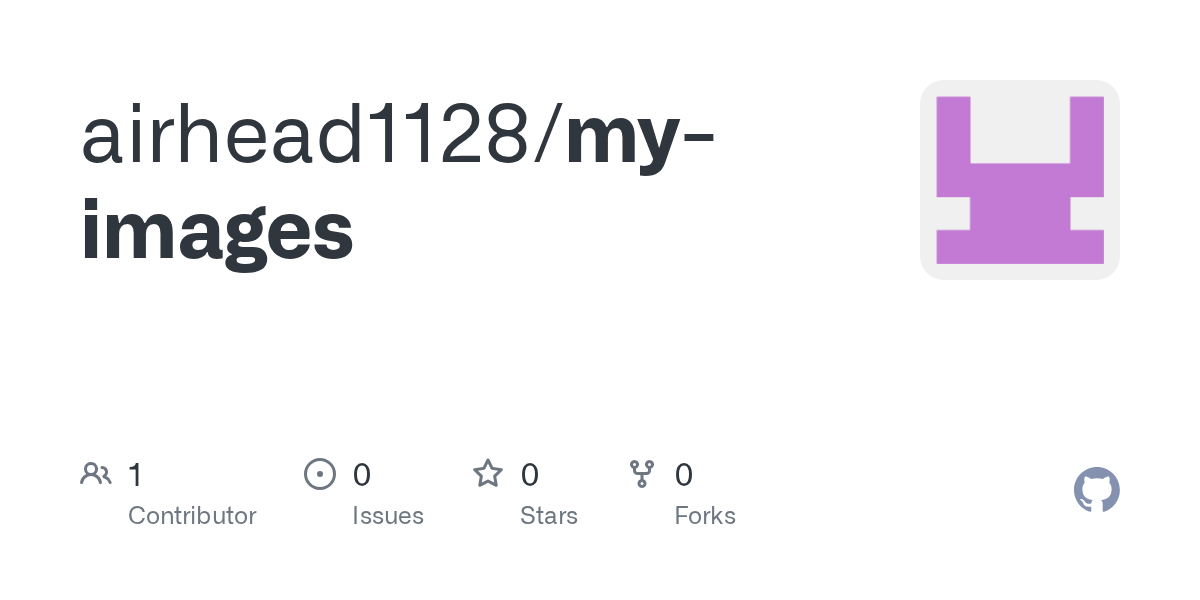 airhead1128/my-images

1
Contributor

0
Issues

0
Stars

0
Forks