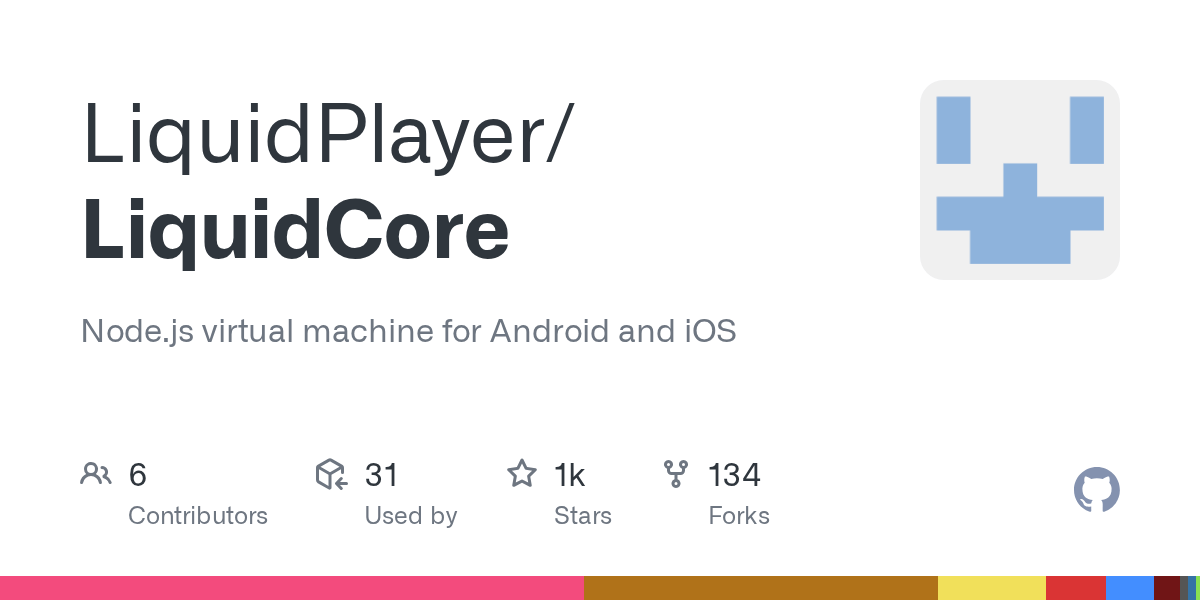 LiquidPlayer/
LiquidCore

Node.js virtual machine for Android and iOS

6
Contributors

31
Used by

1k
Stars

134
Forks