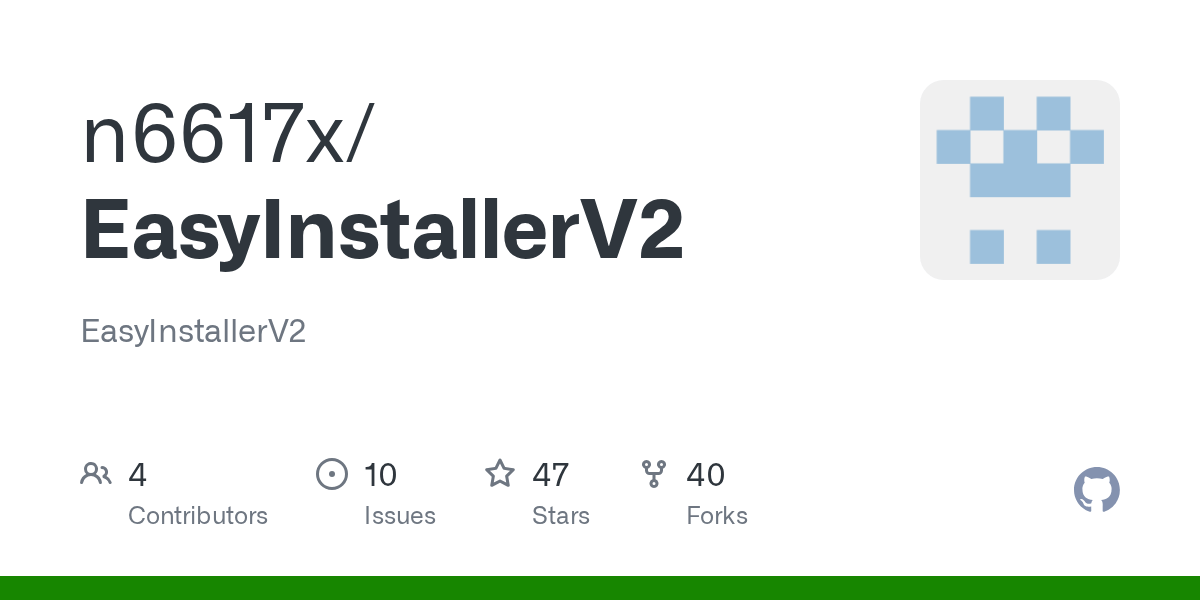 n6617x/
EasyInstallerV2

EasyInstallerV2

4
Contributors

10
Issues

47
Stars

40
Forks