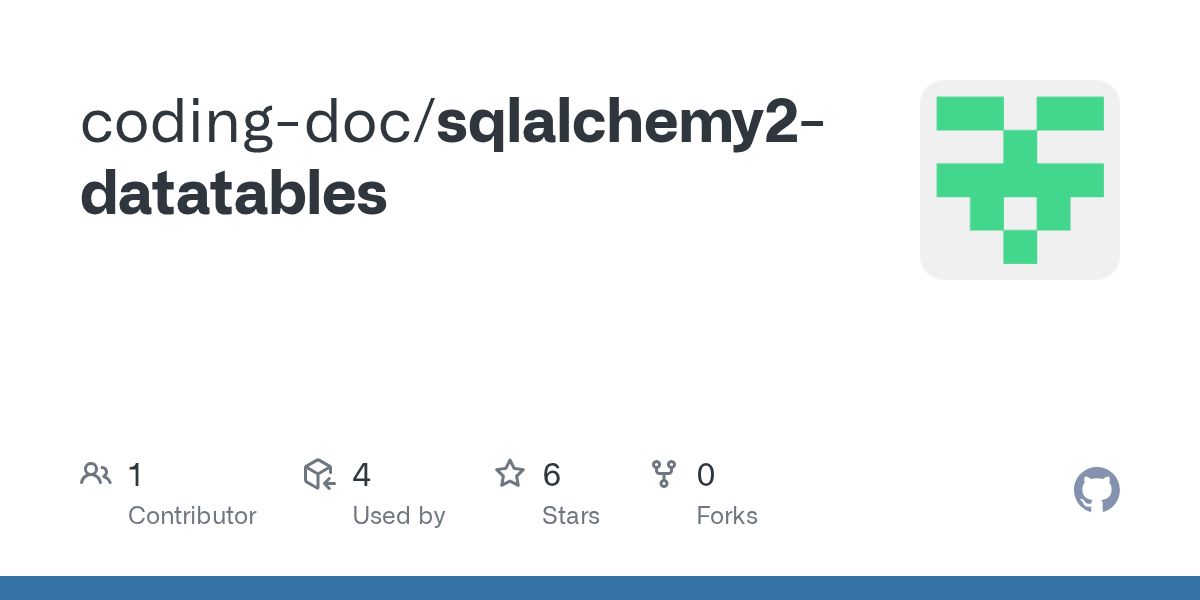 coding-doc/sqlalchemy2-datatables

1
Contributor

4
Used by

6
Stars

0
Forks