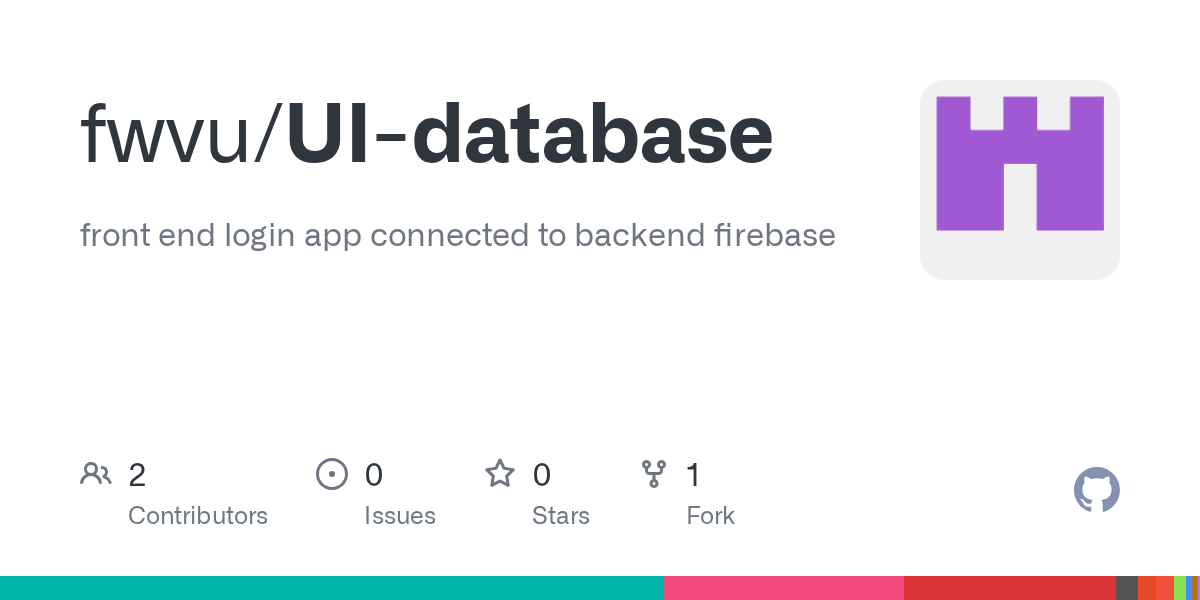 fwvu/UI-database

front end login app connected to backend firebase

2
Contributors

0
Issues

0
Stars

1
Fork