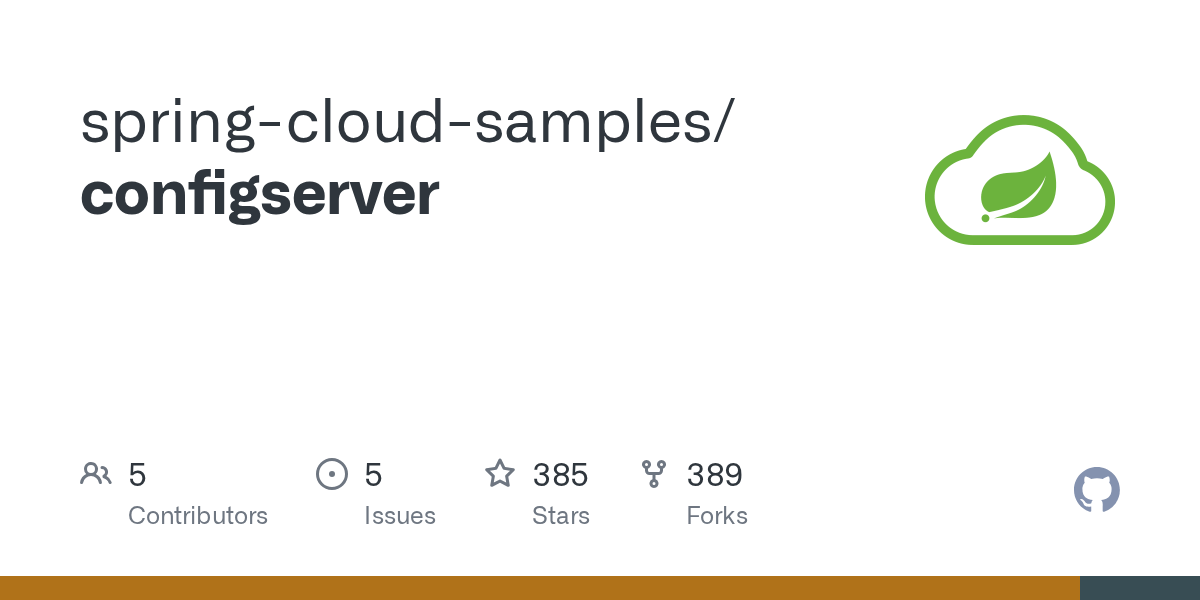 spring-cloud-samples/
configserver

5
Contributors

5
Issues

385
Stars

389
Forks