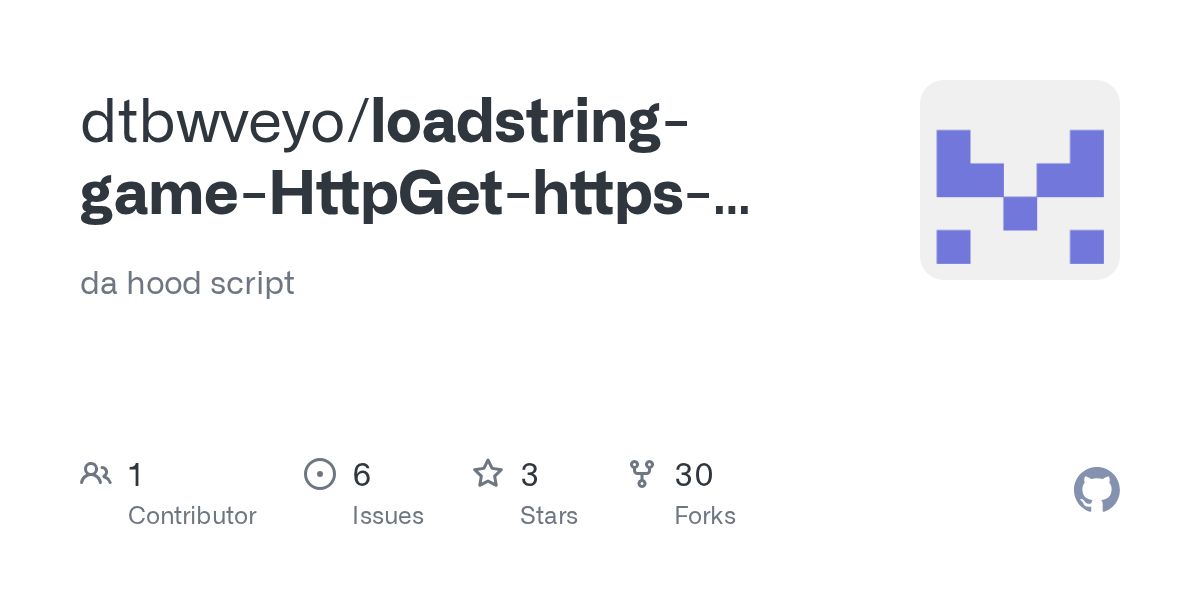 dtbwveyo/loadstring-game-HttpGet-https-...

da hood script

1
Contributor

6
Issues

3
Stars

30
Forks