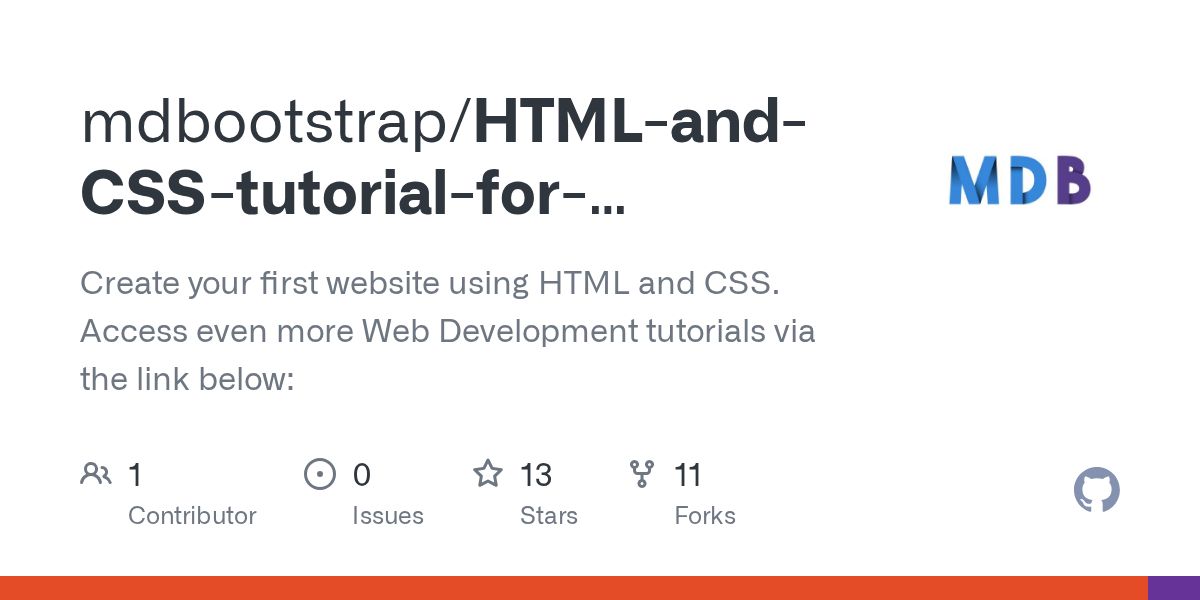 mdbootstrap/HTML-and-CSS-tutorial-for-...

MDB

Create your first website using HTML and CSS. Access even more Web Development tutorials via the link below:

1
Contributor

0
Issues

13
Stars

11
Forks