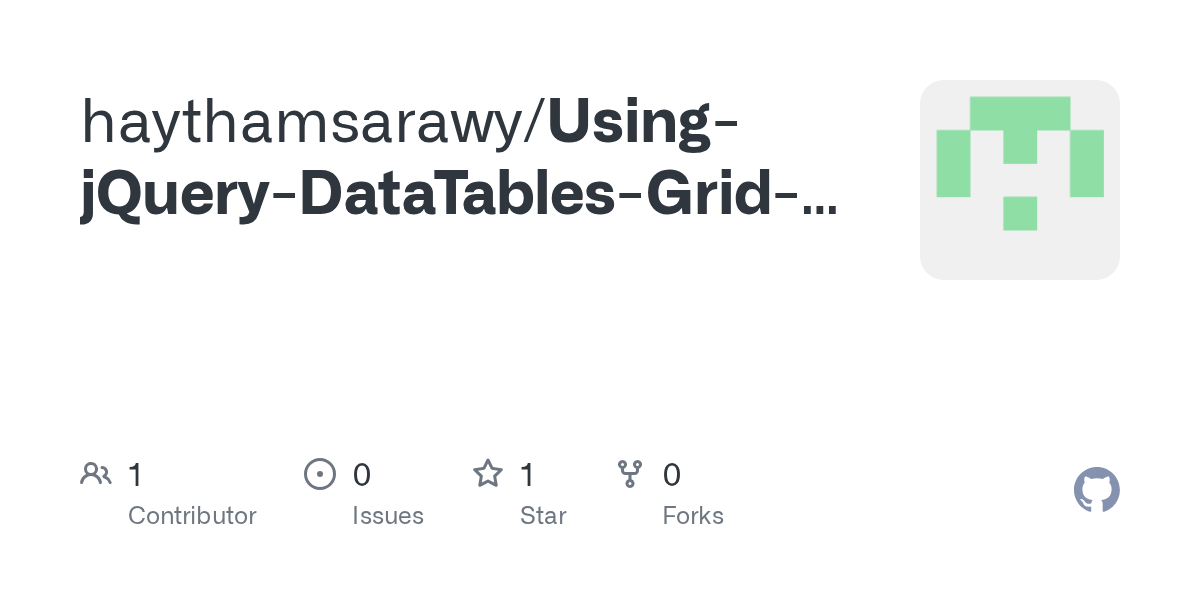 haythamsarawy/Using-jQuery-DataTables-Grid-...

1
Contributor

0
Issues

1
Star

0
Forks