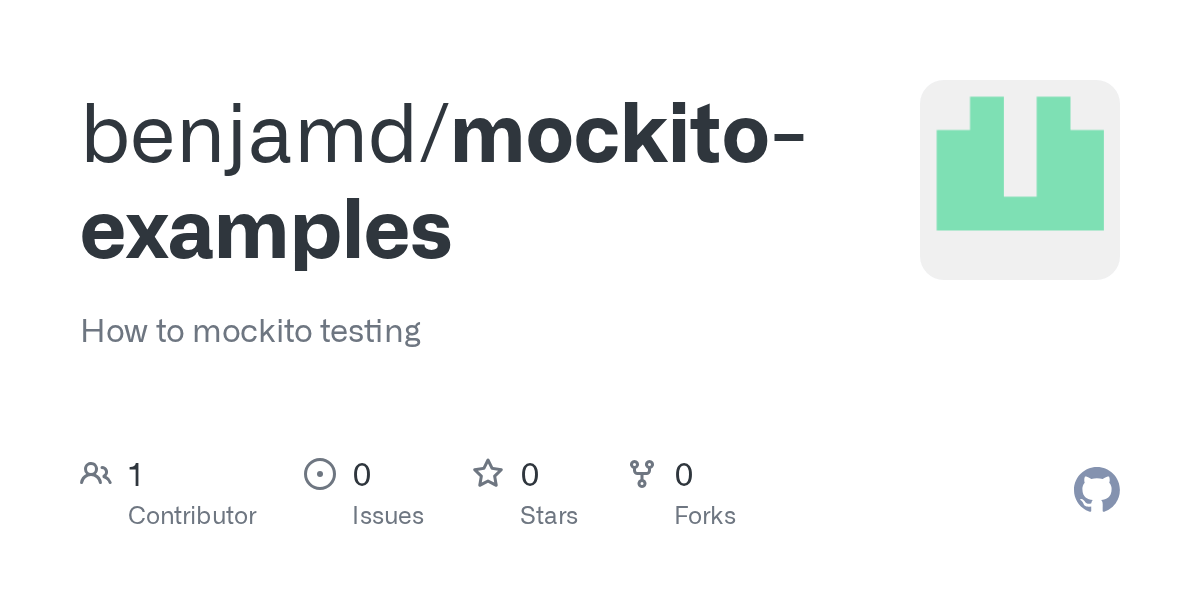 benjamd/mockito-examples

How to mockito testing

1
Contributor

0
Issues

0
Stars

0
Forks