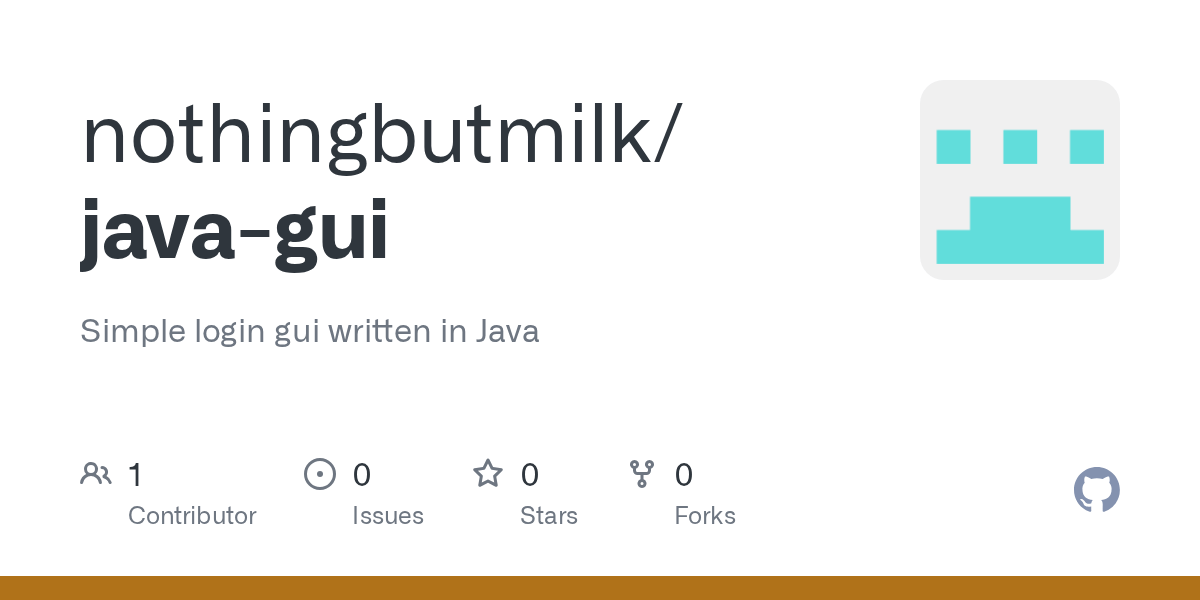 nothingbutmilk/
java-gui

Simple login gui written in Java

1
Contributor

0
Issues

0
Stars

0
Forks