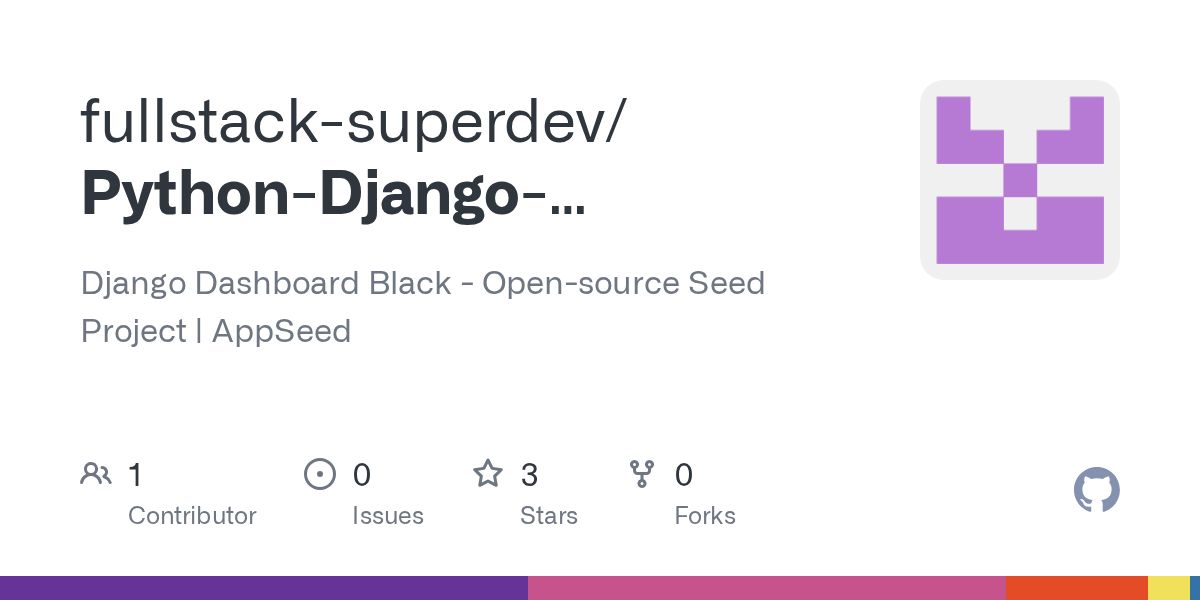 fullstack-superdev/
Python-Django-...

Django Dashboard Black - Open-source Seed Project | AppSeed

1
Contributor

0
Issues

3
Stars

0
Forks