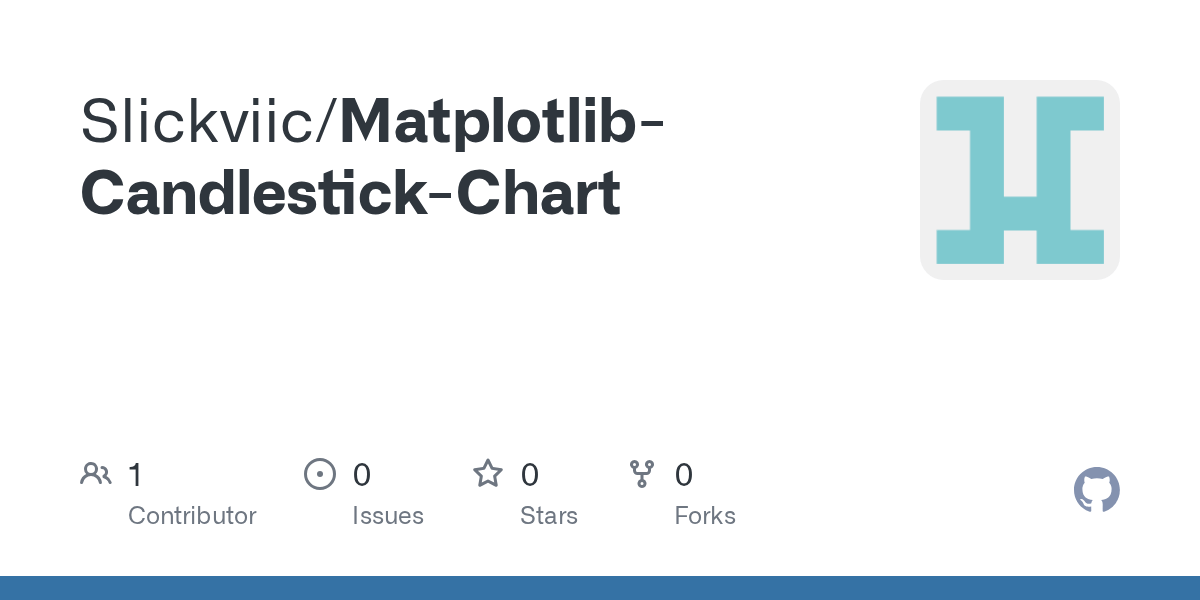 Slickviic/Matplotlib-Candlestick-Chart

1
Contributor

0
Issues

0
Stars

0
Forks