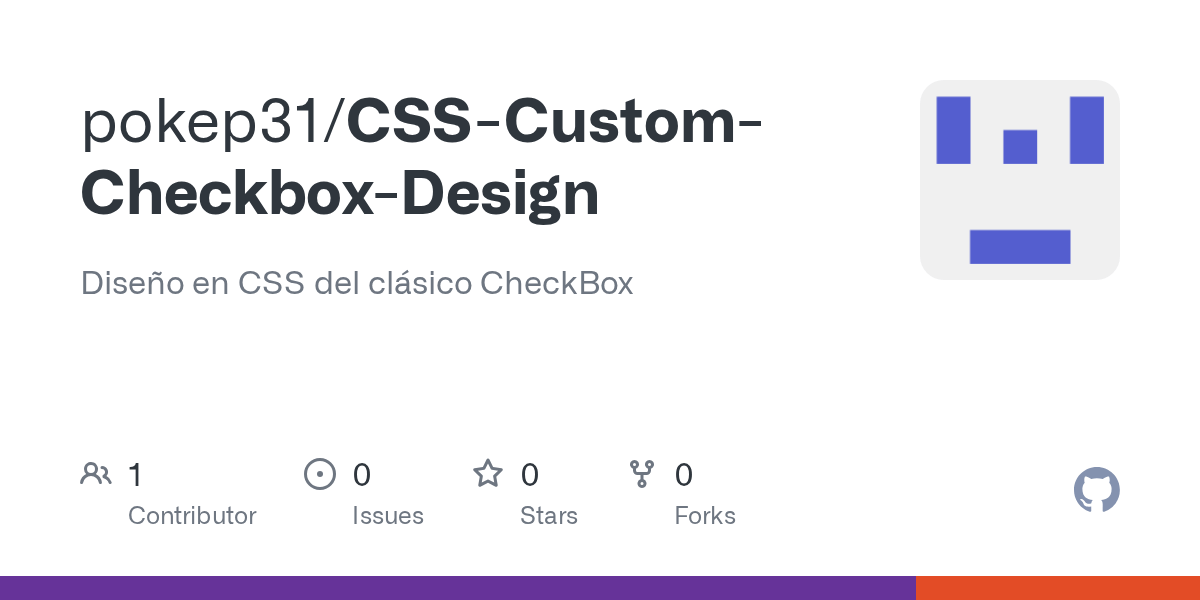 pokep31/CSS-Custom-Checkbox-Design

Diseño en CSS del clásico CheckBox

1
Contributor

0
Issues

0
Stars

0
Forks