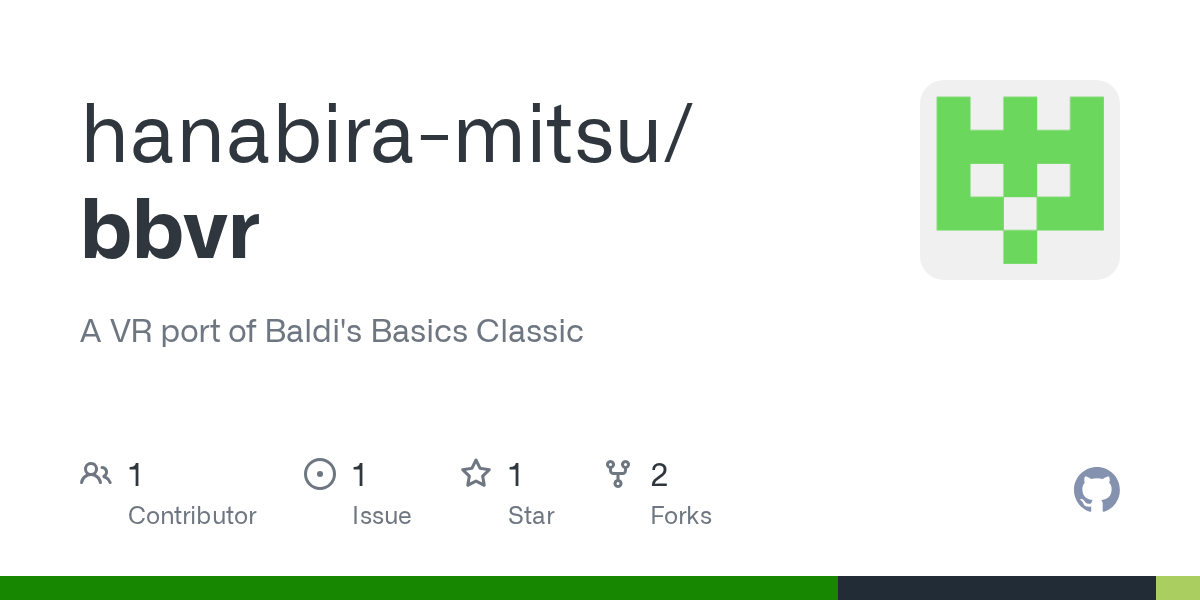 hanabira-mitsu/
bbvr

A VR port of Baldi's Basics Classic

1
Contributor

1
Issue

1
Star

2
Forks