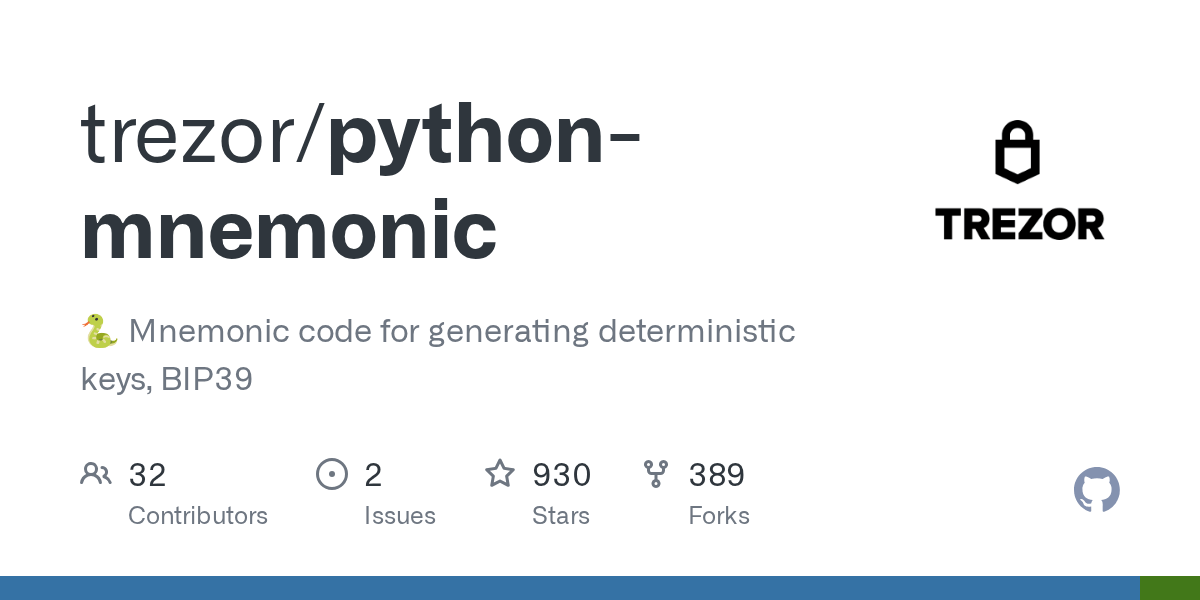 trezor/python-mnemonic

TREZOR

🐍 Mnemonic code for generating deterministic keys, BIP39

32
Contributors

2
Issues

930
Stars

389
Forks