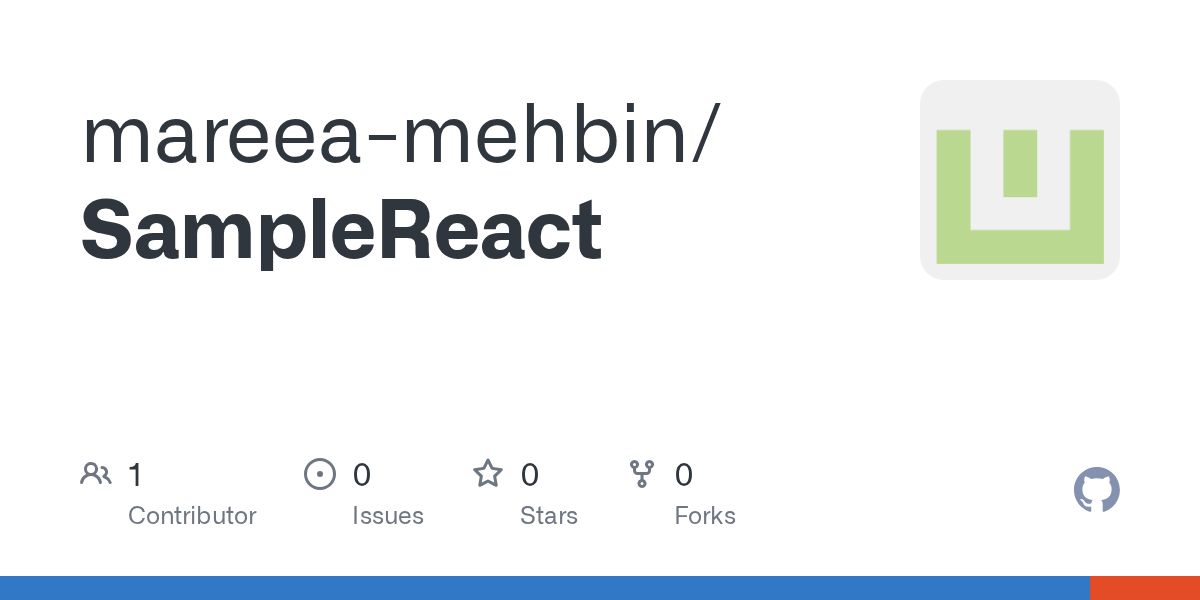 mareea-mehbin/
SampleReact

1
Contributor

0
Issues

0
Stars

0
Forks