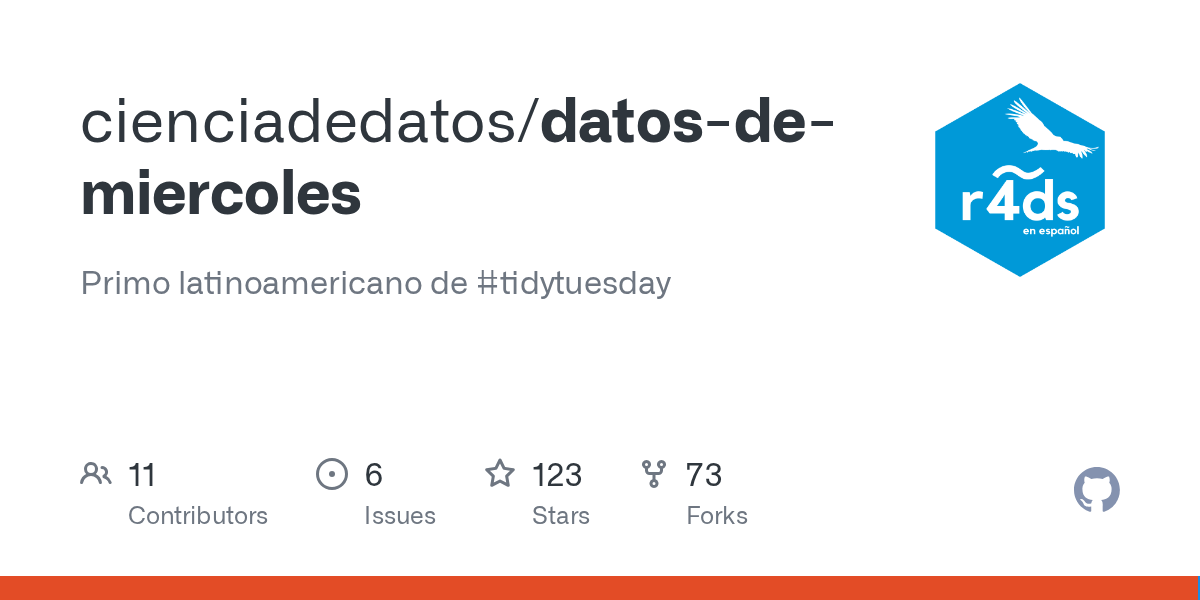 cienciadedatos/datos-de-miercoles

Primo latinoamericano de #tidytuesday

r4ds
en español

11
Contributors

6
Issues

123
Stars

73
Forks