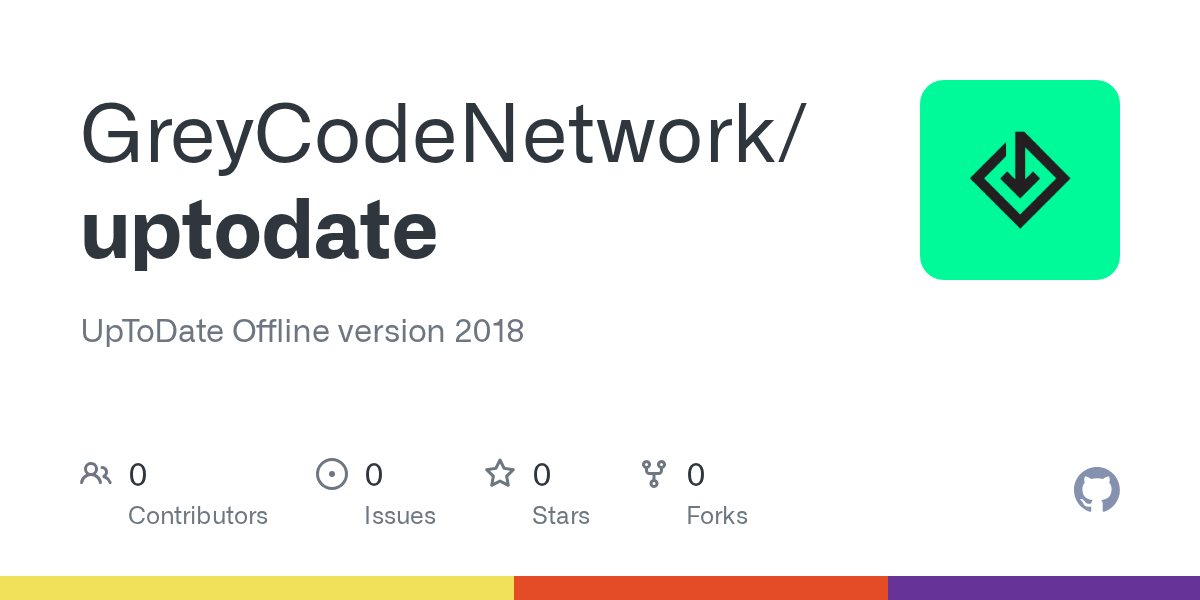 GreyCodeNetwork/
uptodate

UpToDate Offline version 2018

0
Contributors

0
Issues

0
Stars

0
Forks